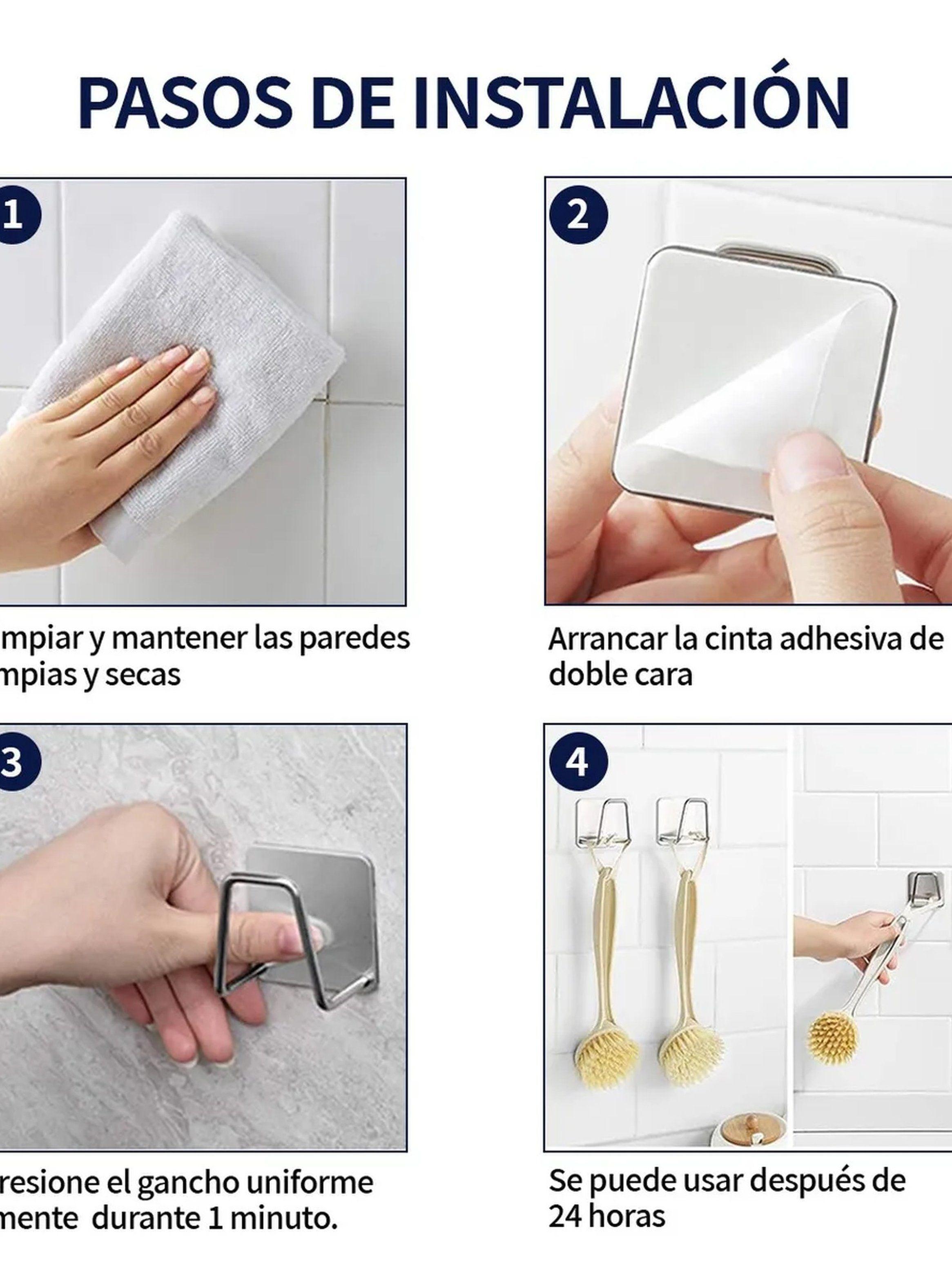 PASOS DE INSTALACIÓN

1

mpiar y mantener las paredes mpias y secas

2

Arrancar la cinta adhesiva de doble cara

3

resione el gancho uniforme mente durante 1 minuto.

4

Se puede usar después de 24 horas