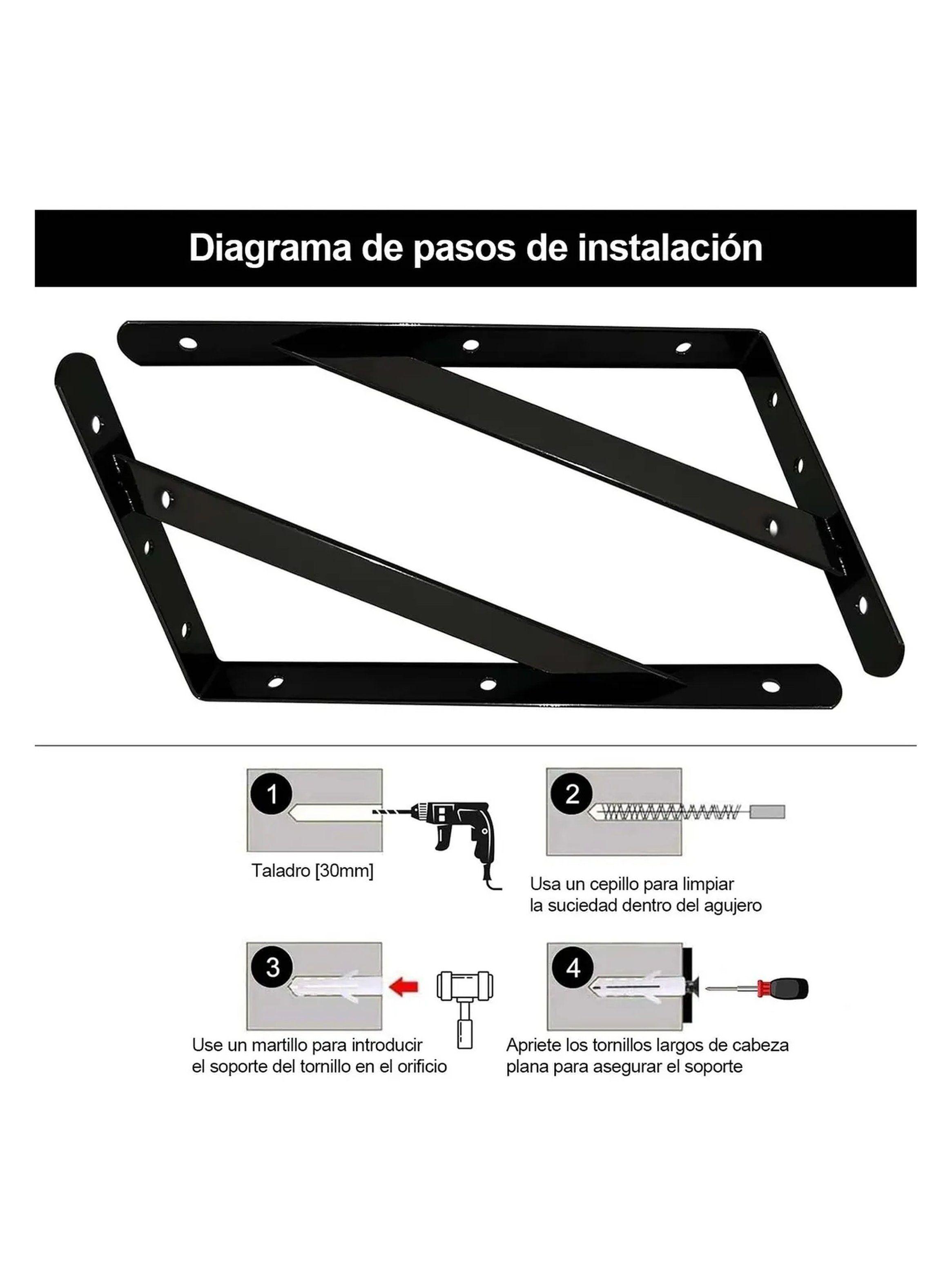 Diagrama de pasos de instalación

1

Taladro [30mm]

2

Usa un cepillo para limpiar la suciedad dentro del agujero

3

Use un martillo para introducir el soporte del tornillo en el orificio

4

Apriete los tornillos largos de cabeza plana para asegurar el soporte