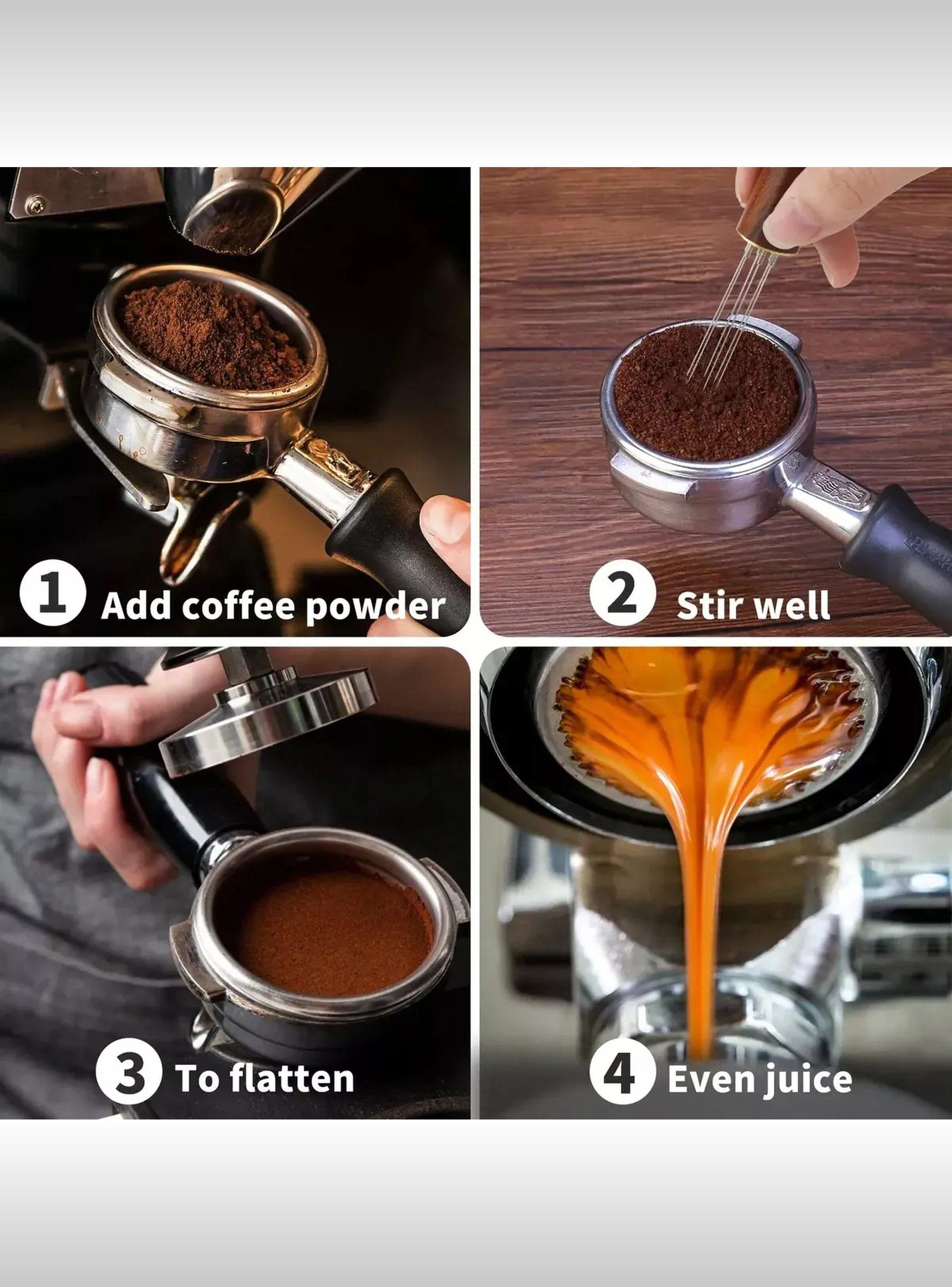 1 Add coffee powder

2 Stir well

3 To flatten

4 Even juice