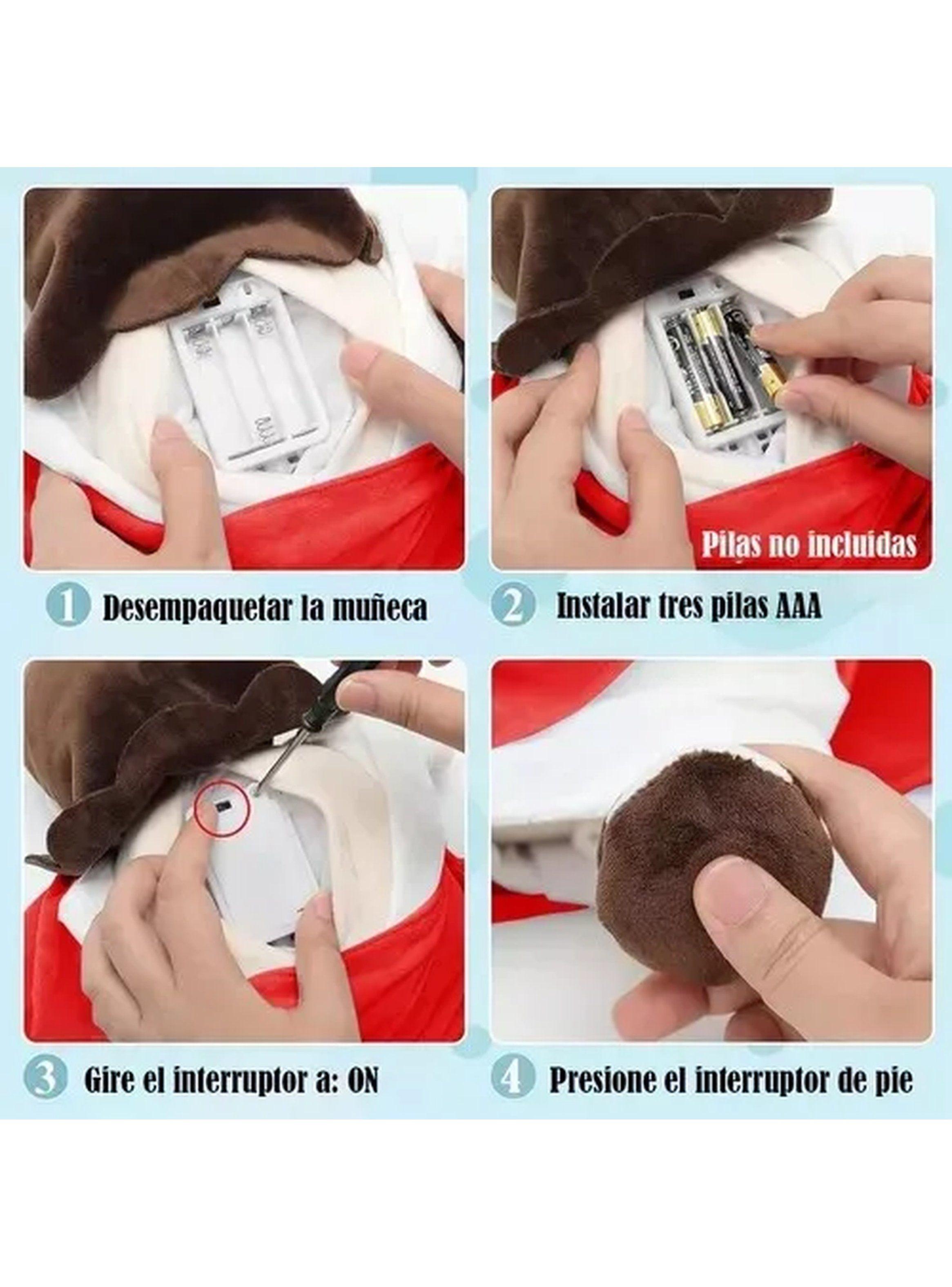 Pilas no incluidas

1 Desempaquetar la muñeca

2 Instalar tres pilas AAA

3 Gire el interruptor a: ON

4 Presione el interruptor de pie