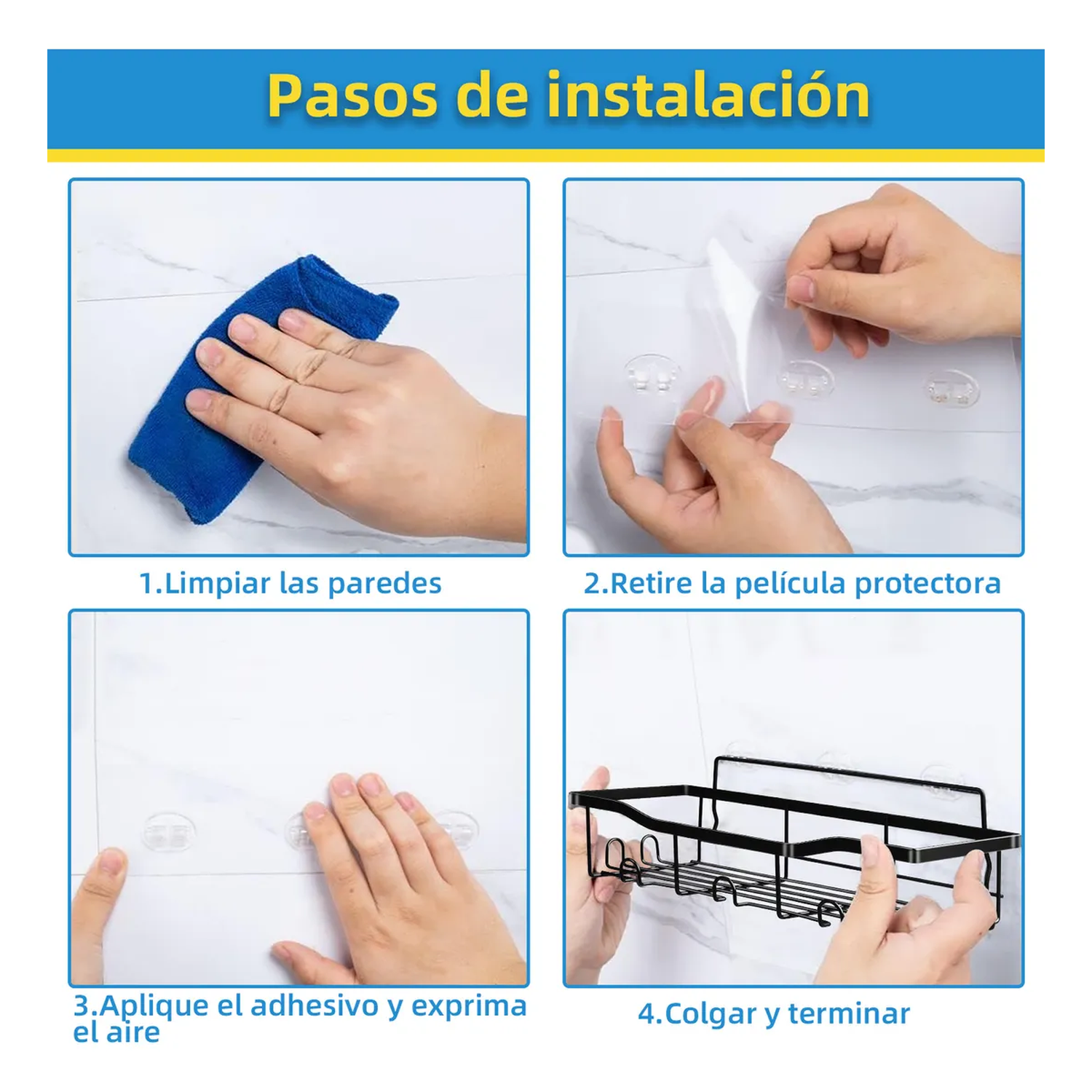 Pasos de instalación

1.Limpiar las paredes

2.Retire la película protectora

3.Aplique el adhesivo y exprima el aire

4.Colgar y terminar