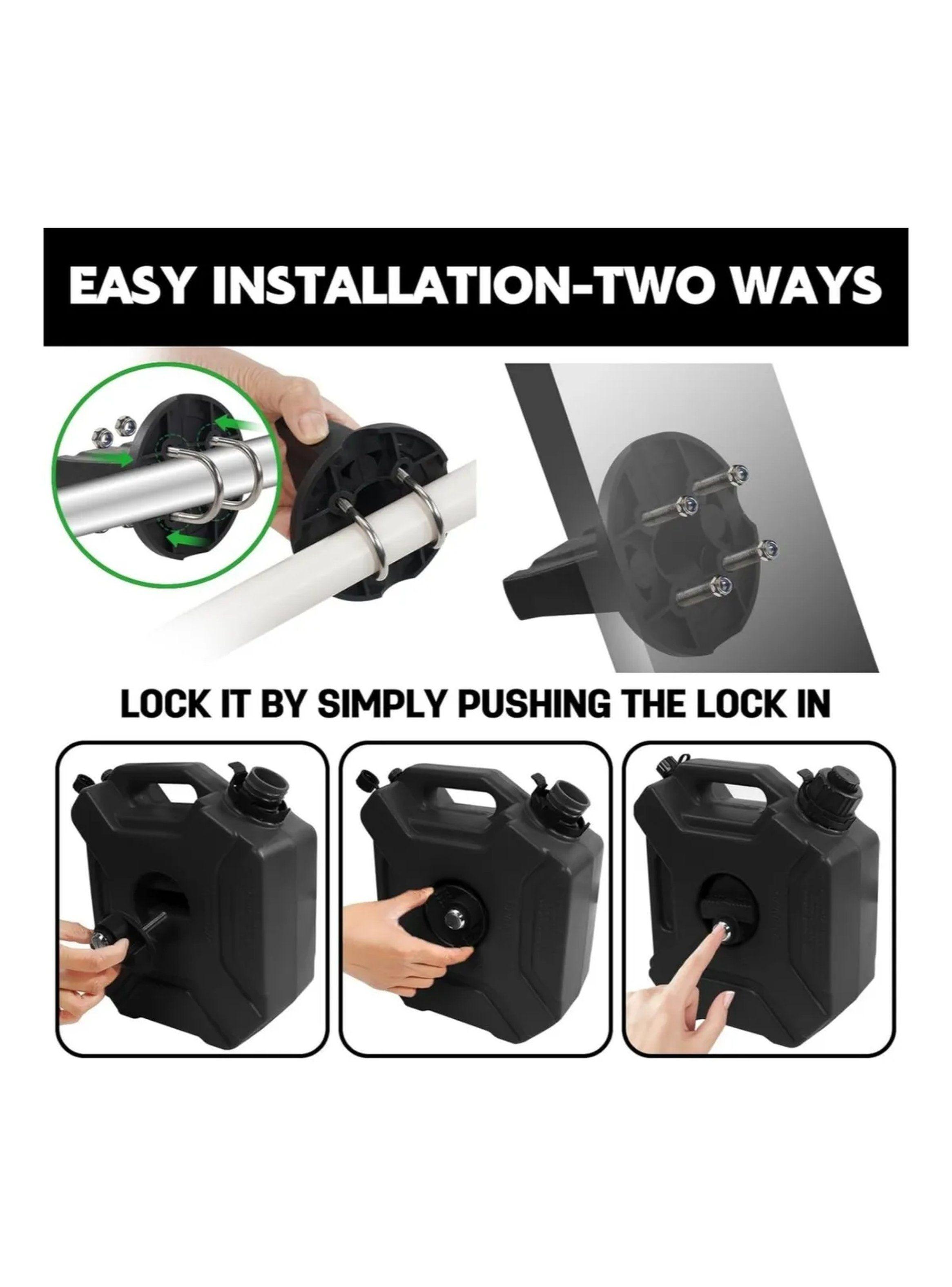 EASY INSTALLATION-TWO WAYS

LOCK IT BY SIMPLY PUSHING THE LOCK IN