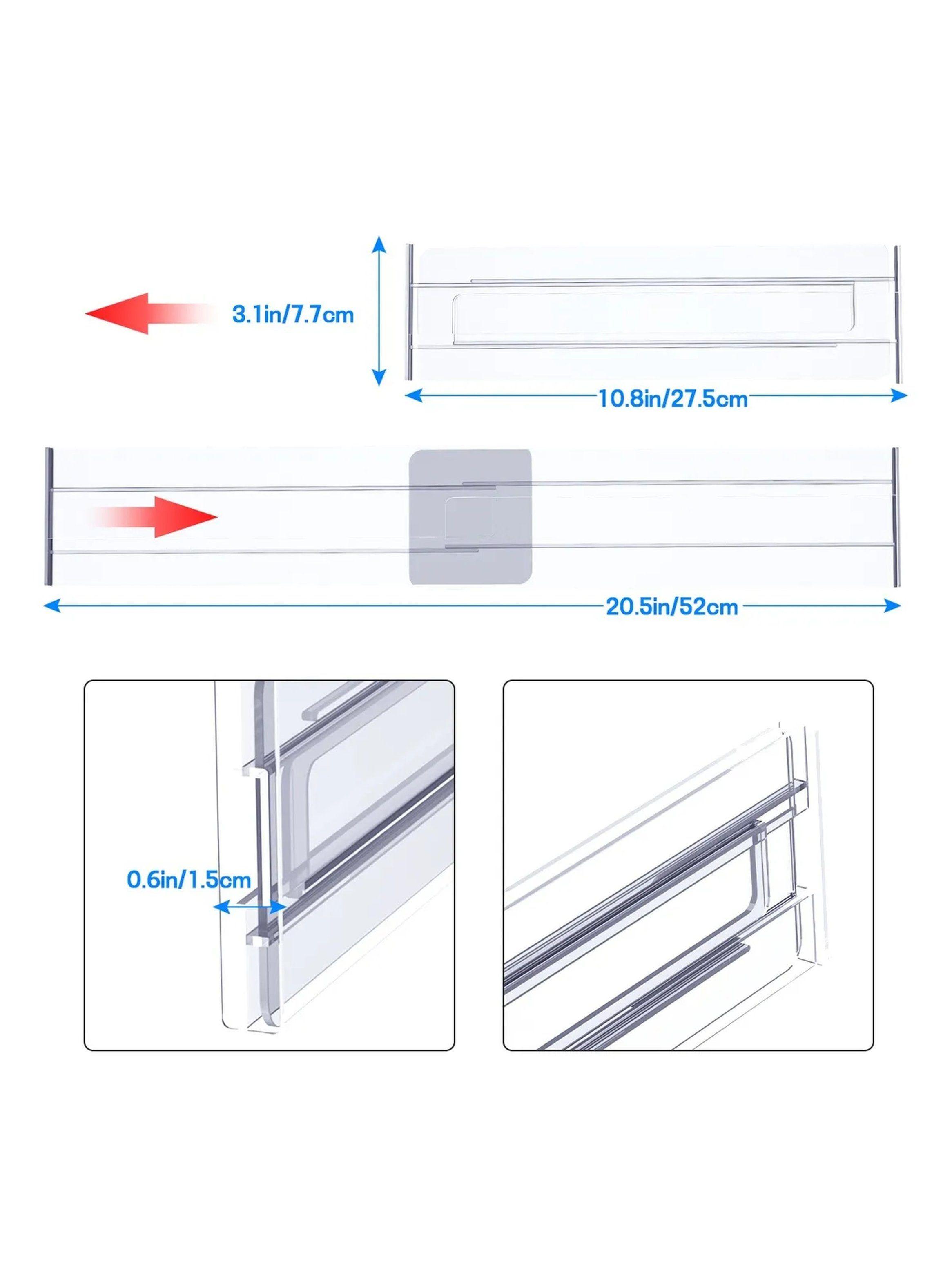 3.1in/7.7cm

10.8in/27.5cm

20.5in/52cm

0.6in/1.5cm