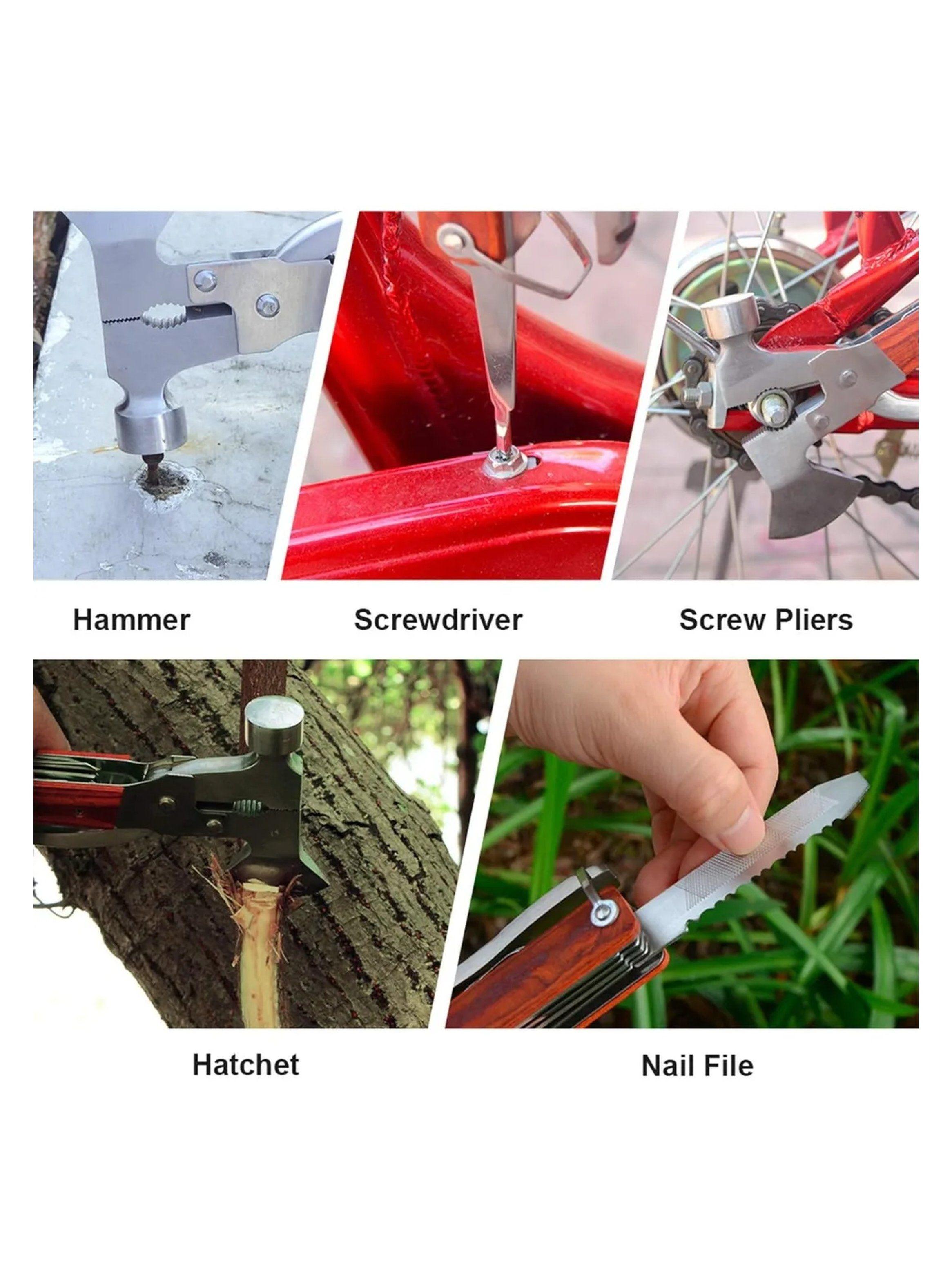 Hammer

Screwdriver

Screw Pliers

Hatchet

Nail File