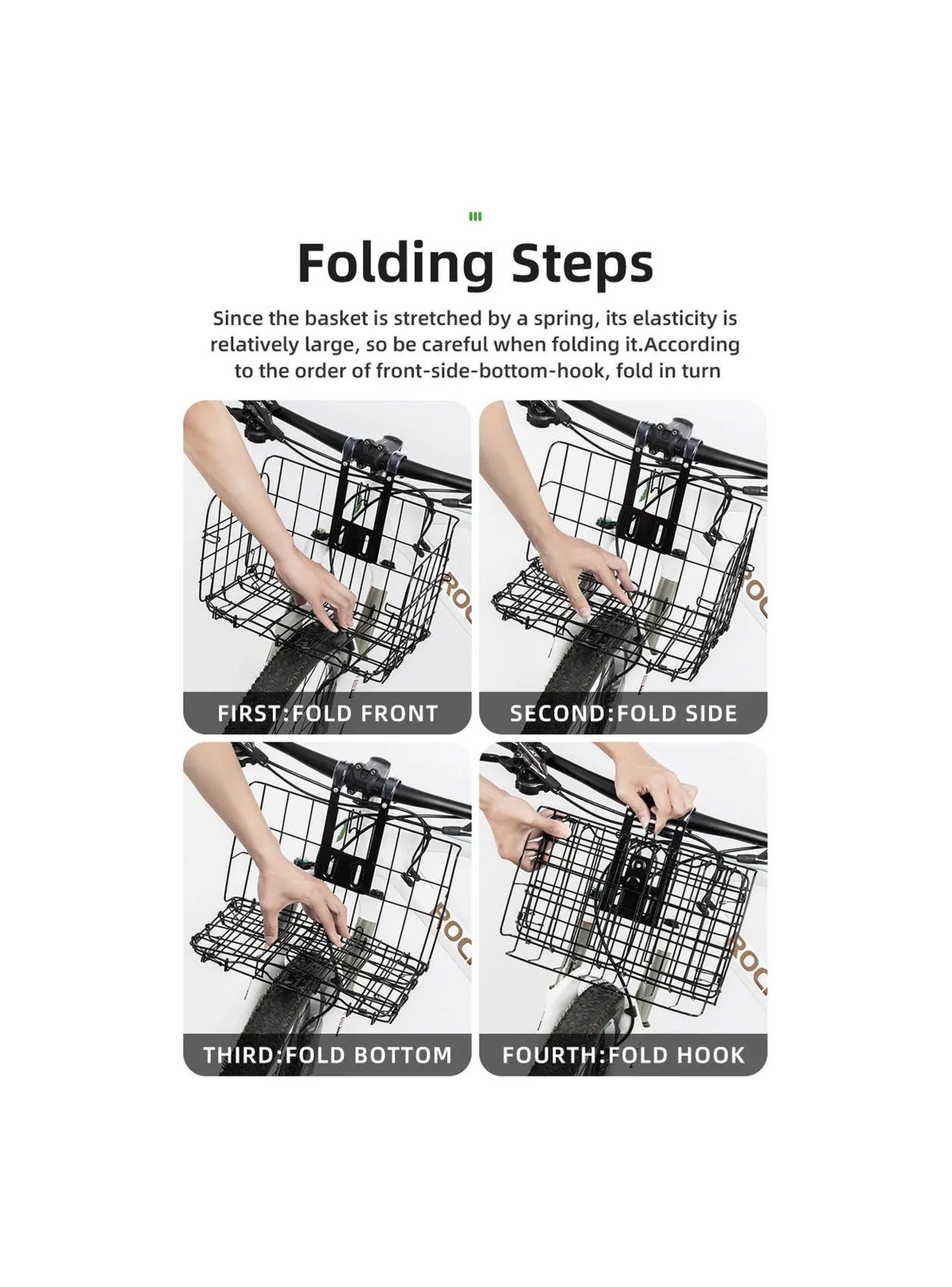 Folding Steps

Since the basket is stretched by a spring, its elasticity is relatively large, so be careful when folding it.According to the order of front-side-bottom-hook, fold in turn

FIRST:FOLD FRONT

SECOND:FOLD SIDE

THIRD:FOLD BOTTOM

FOURTH:FOLD HOOK