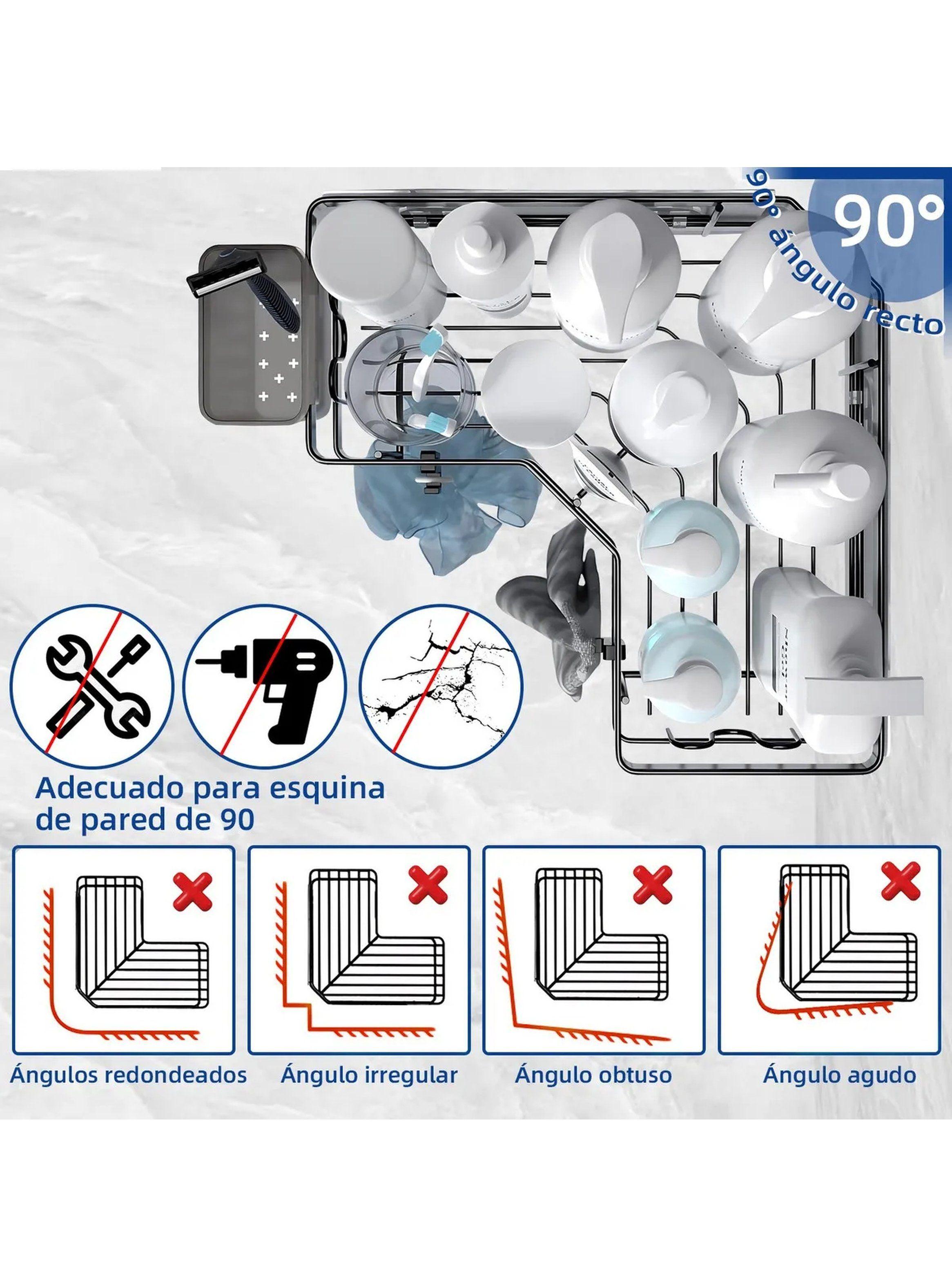 90°

90° ángulo recto

Adecuado para esquina de pared de 90

Ángulos redondeados

Ángulo irregular

Ángulo obtuso

Ángulo agudo