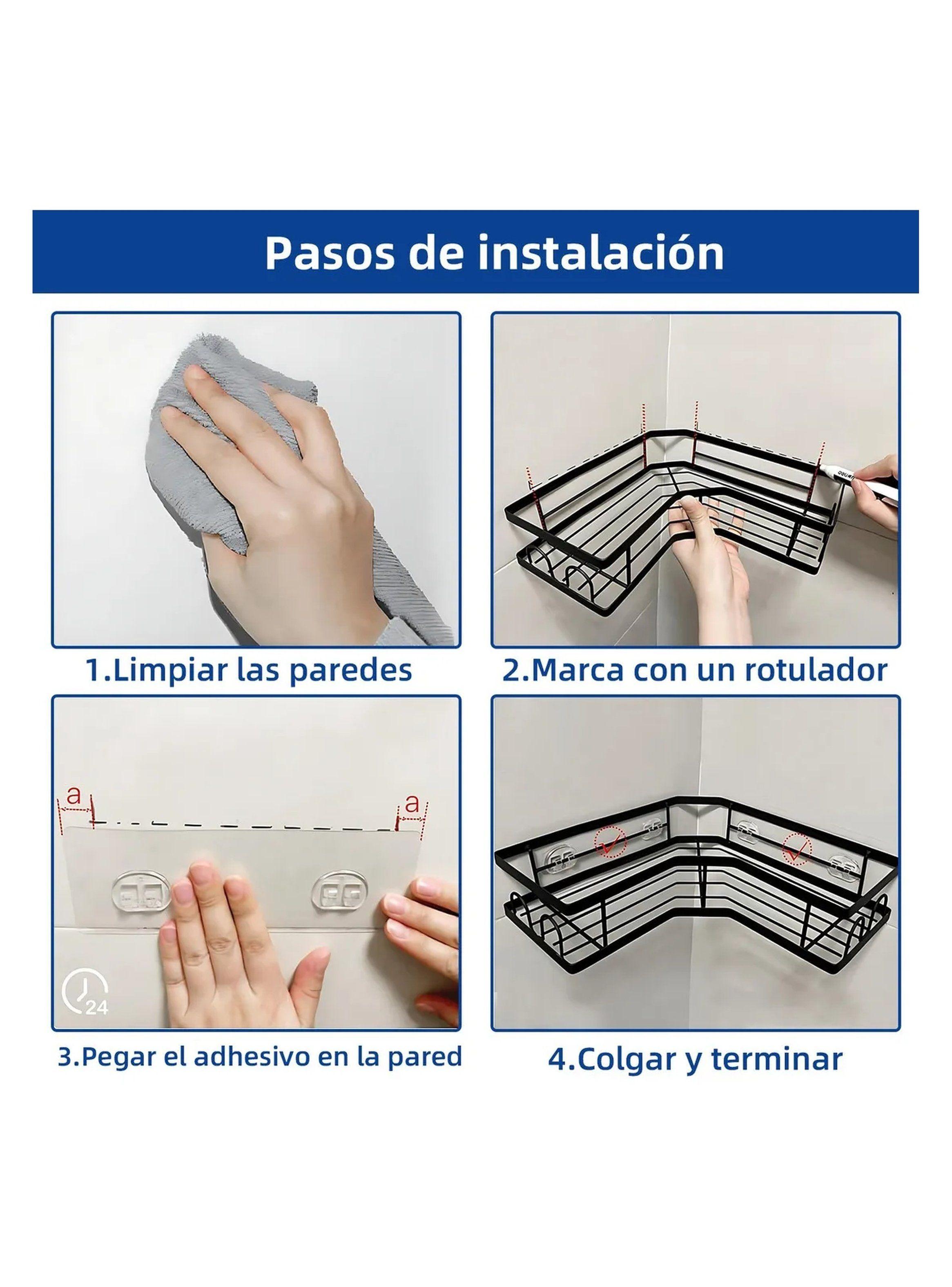 Pasos de instalación

1.Limpiar las paredes

2.Marca con un rotulador

a

a

24

3.Pegar el adhesivo en la pared

4.Colgar y terminar