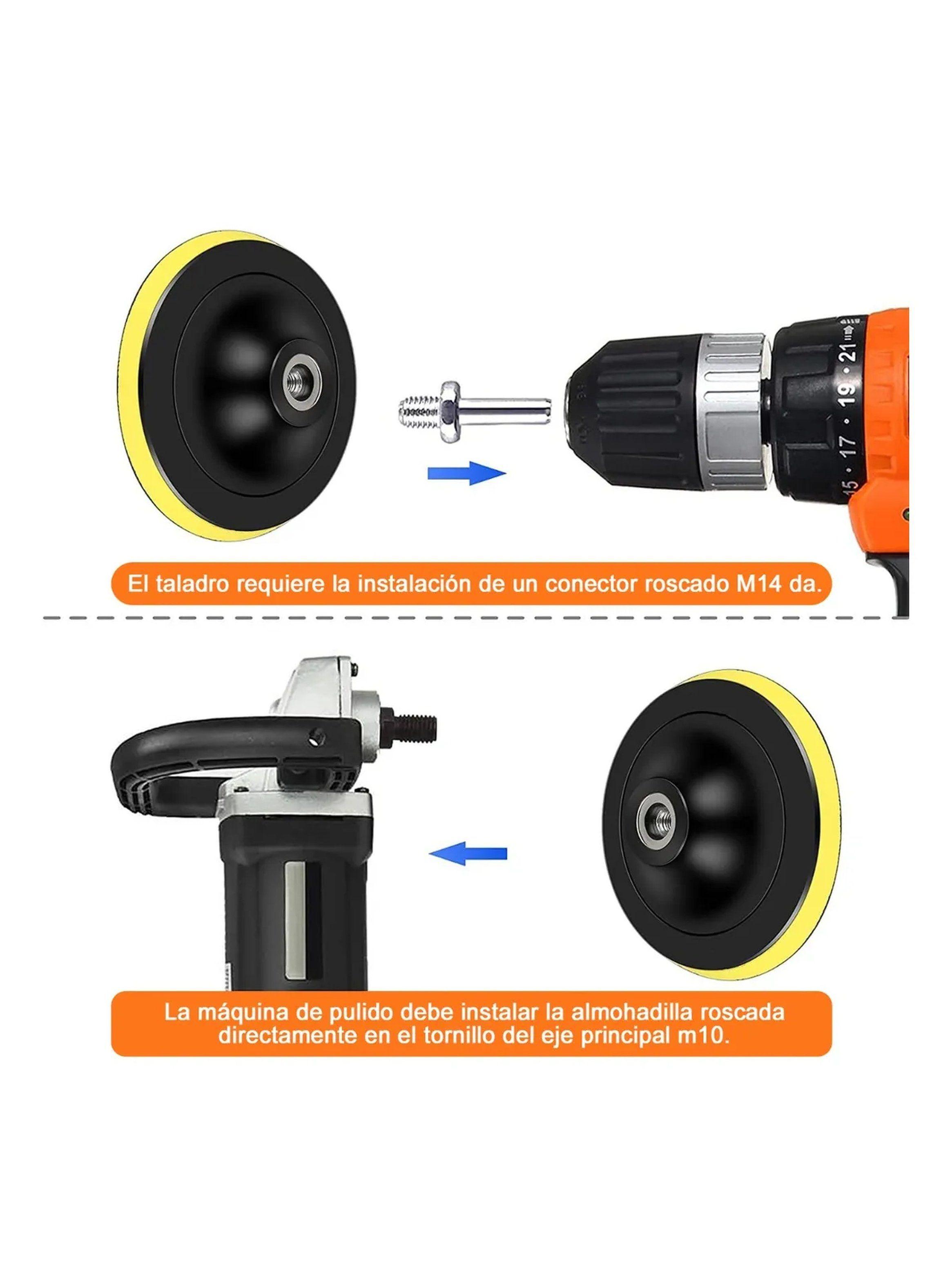 15 · 17 · 19 · 21

El taladro requiere la instalación de un conector roscado M14 da.

La máquina de pulido debe instalar la almohadilla roscada directamente en el tornillo del eje principal m10.