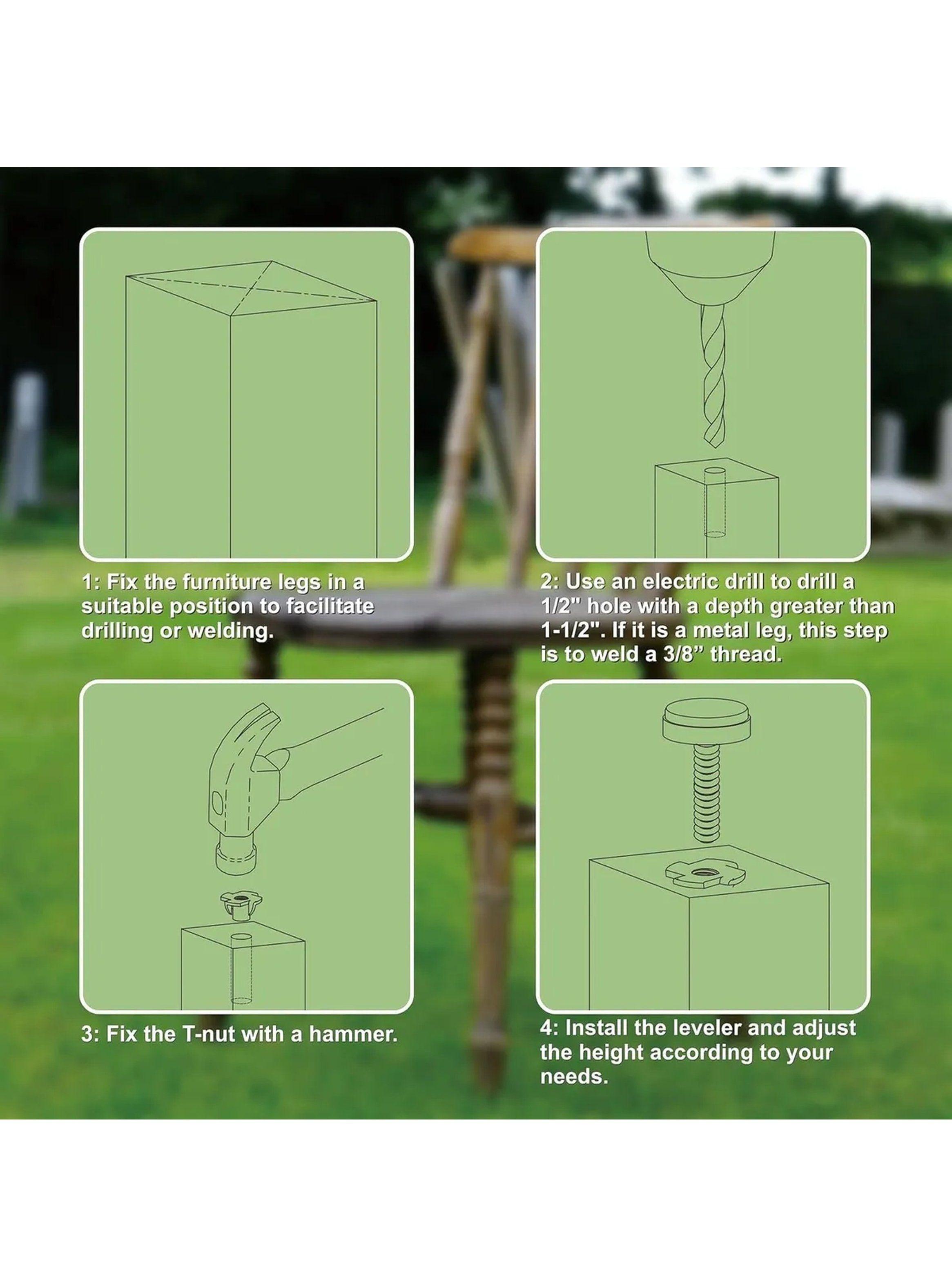 1: Fix the furniture legs in a suitable position to facilitate drilling or welding.

2: Use an electric drill to drill a 1/2" hole with a depth greater than 1-1/2". If it is a metal leg, this step is to weld a 3/8” thread.

3: Fix the T-nut with a hammer.

4: Install the leveler and adjust the height according to your needs.