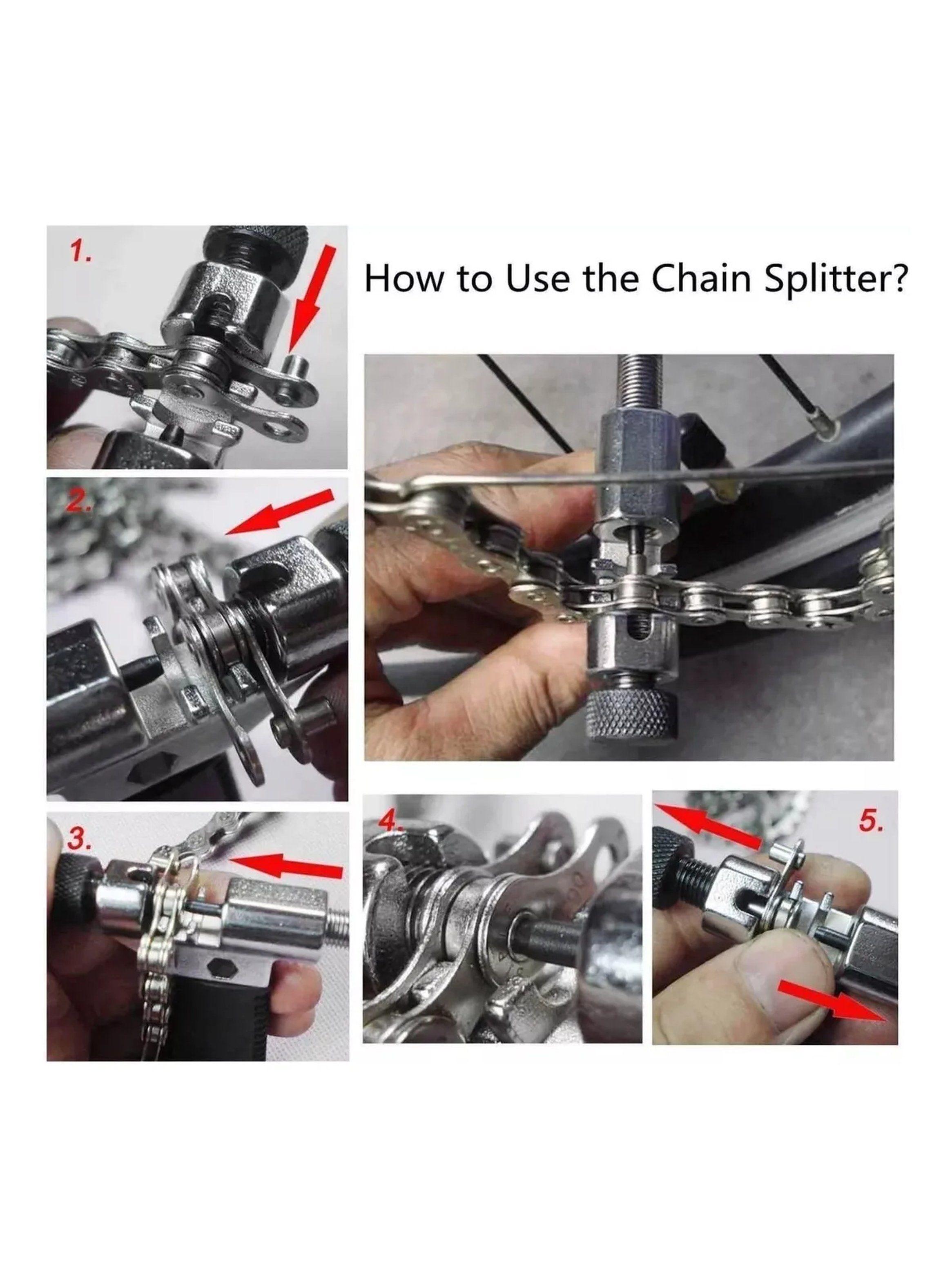 1.

How to Use the Chain Splitter?

2.

3.

4.

5.