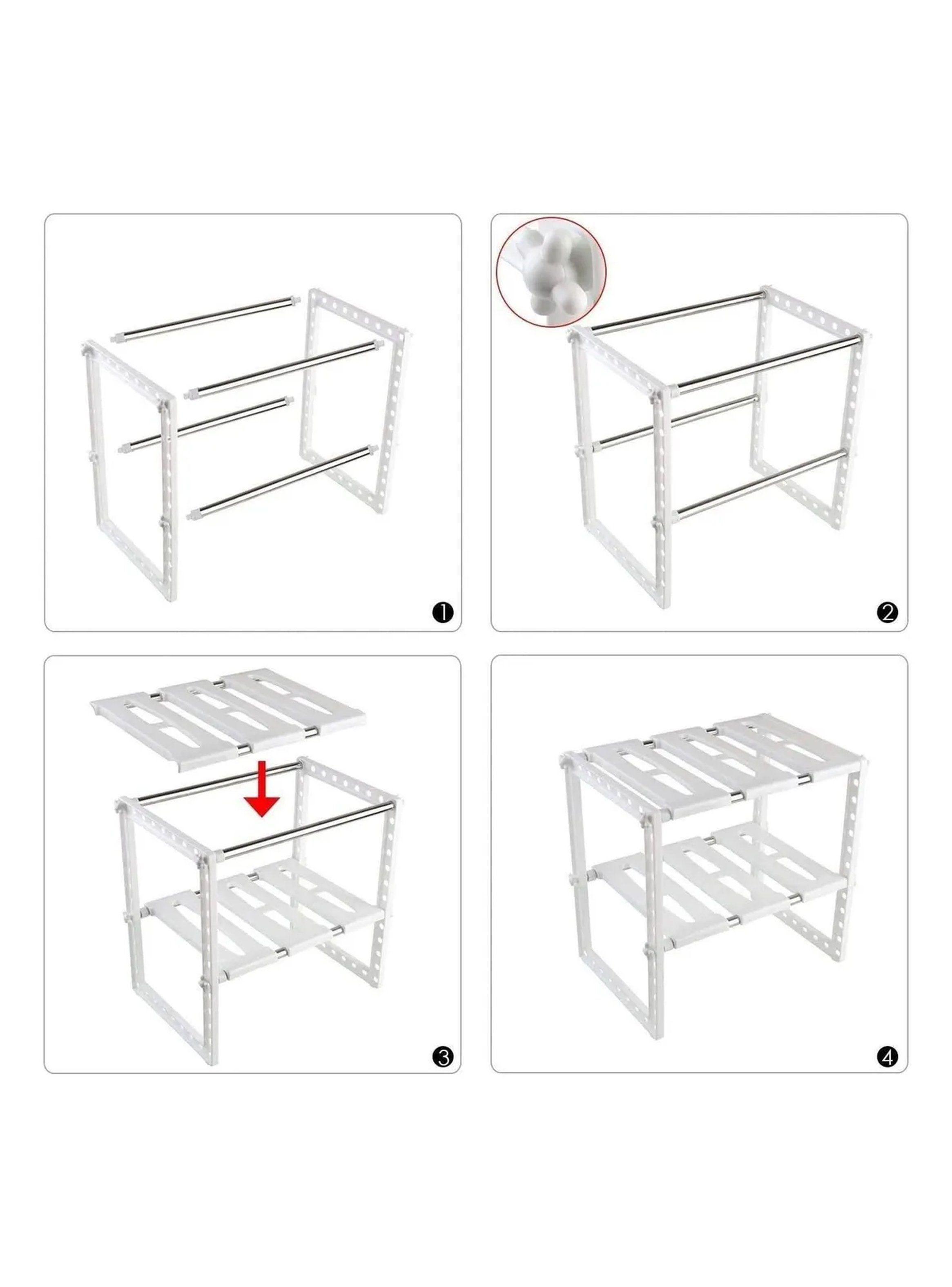 1

2

3

4