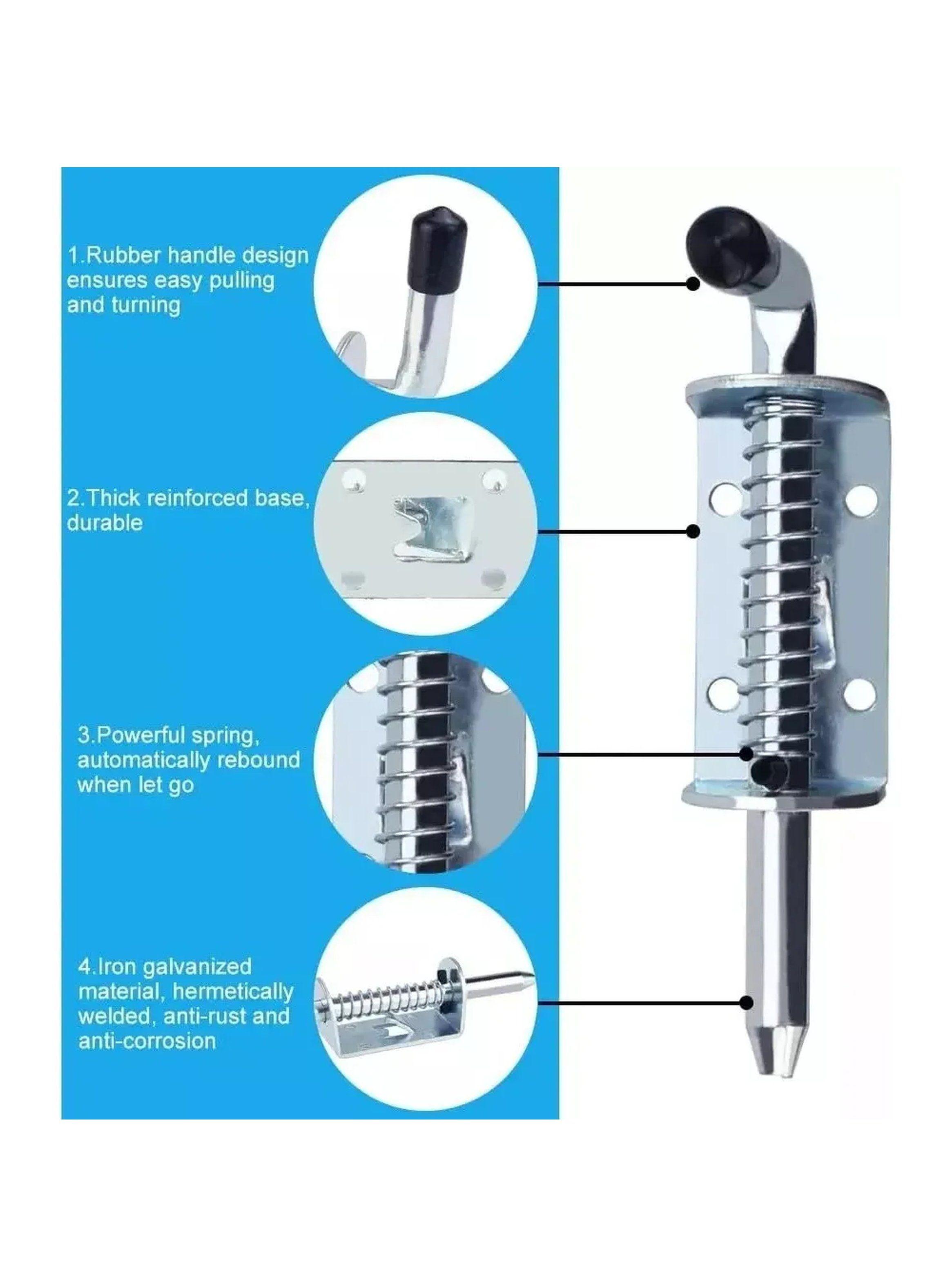 1.Rubber handle design ensures easy pulling and turning

2.Thick reinforced base, durable

3.Powerful spring, automatically rebound when let go

4.Iron galvanized material, hermetically welded, anti-rust and anti-corrosion