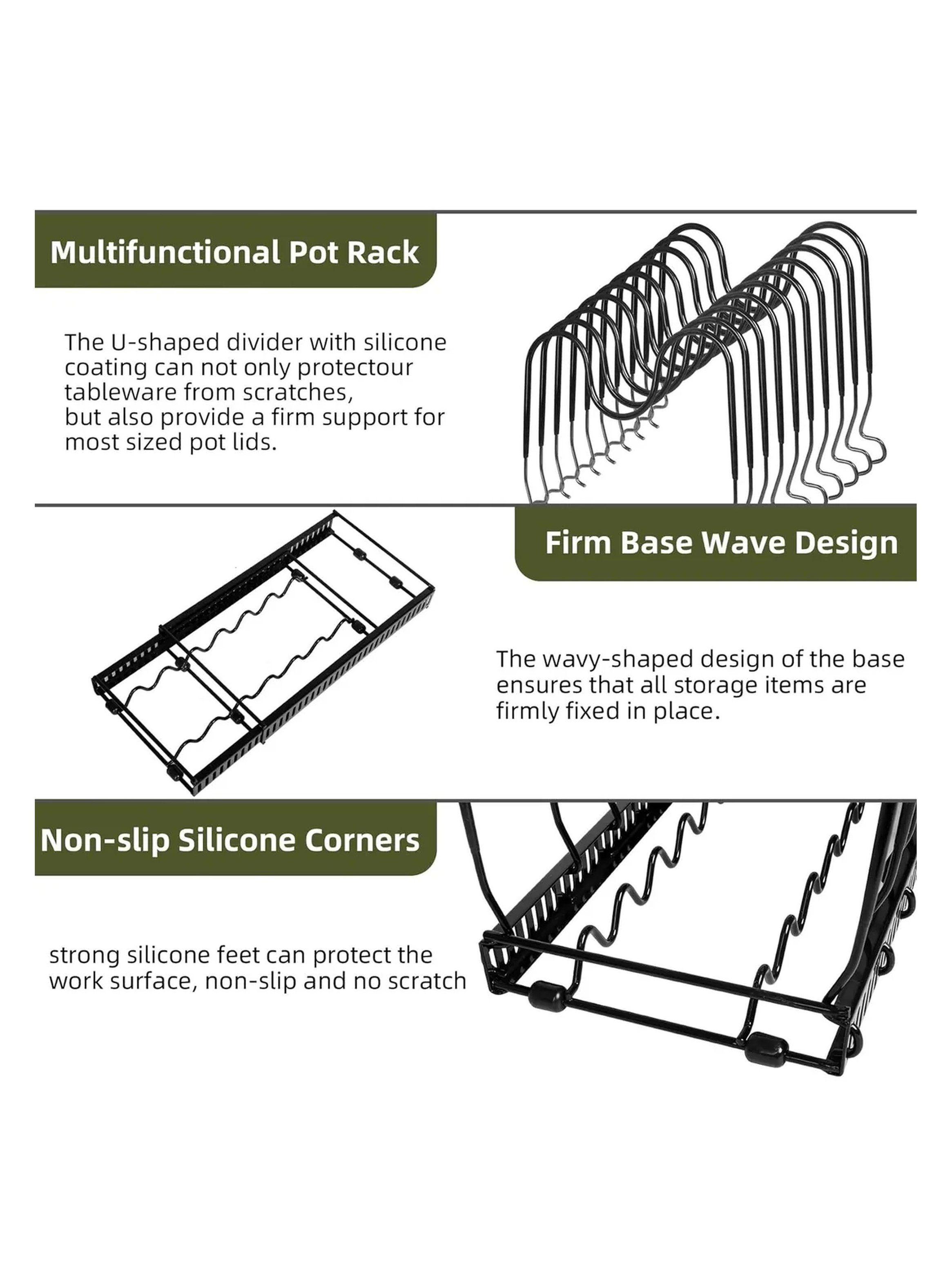 Multifunctional Pot Rack

The U-shaped divider with silicone coating can not only protectour tableware from scratches,
but also provide a firm support for most sized pot lids.

Firm Base Wave Design

The wavy-shaped design of the base ensures that all storage items are firmly fixed in place.

Non-slip Silicone Corners

strong silicone feet can protect the work surface, non-slip and no scratch