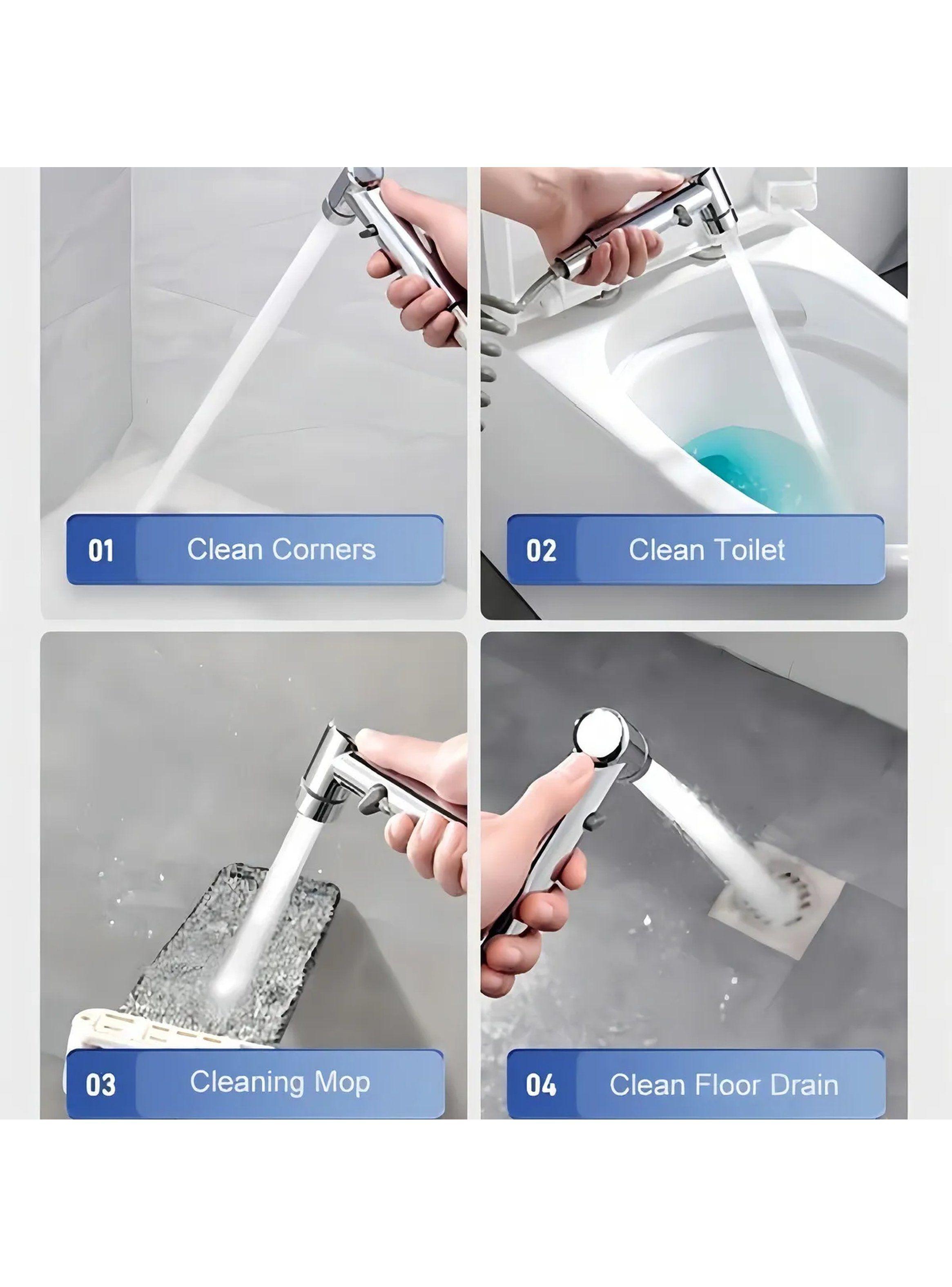 01 Clean Corners

02 Clean Toilet

03 Cleaning Mop

04 Clean Floor Drain