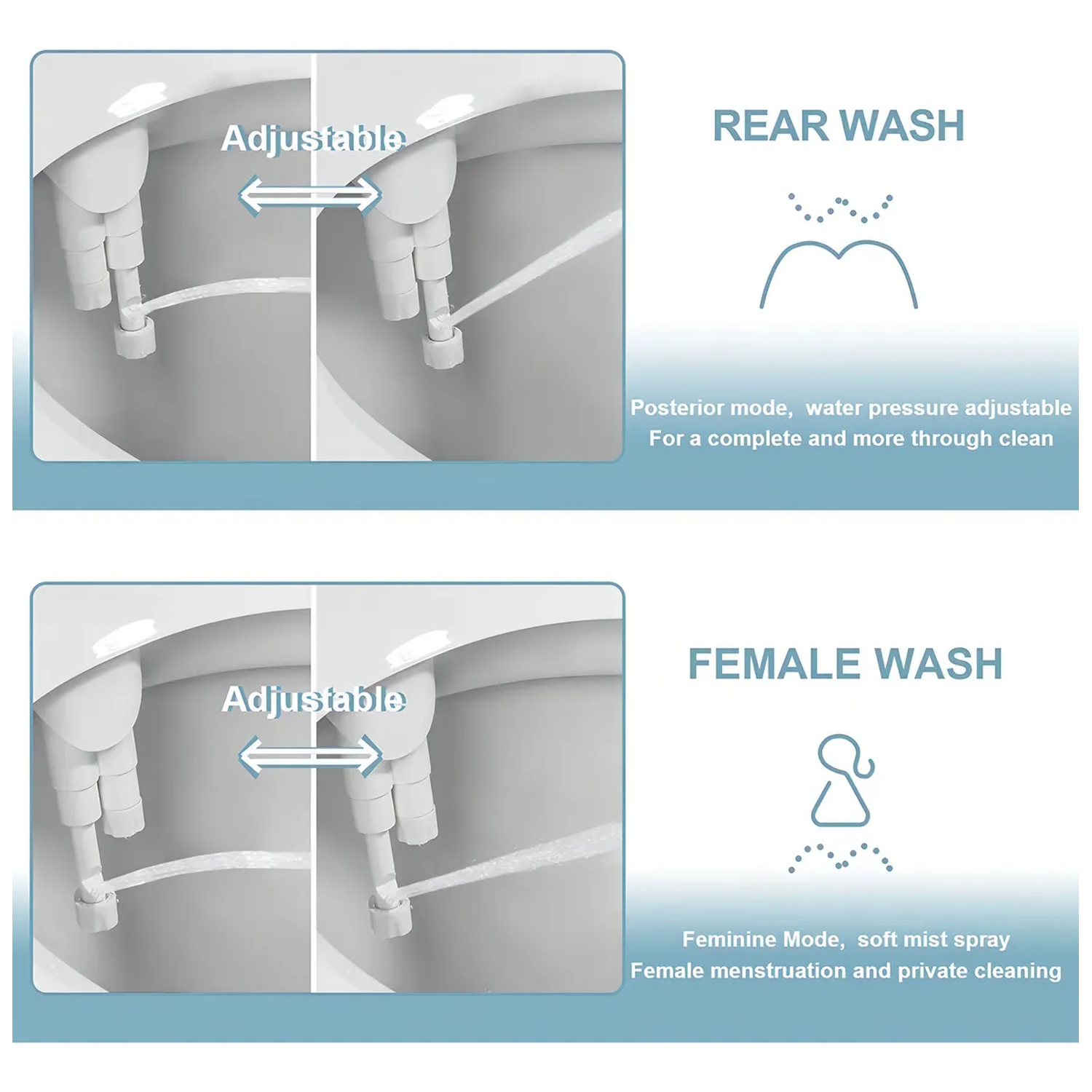 Adjustable

REAR WASH

Posterior mode, water pressure adjustable
For a complete and more through clean

Adjustable

FEMALE WASH

Feminine Mode, soft mist spray
Female menstruation and private cleaning