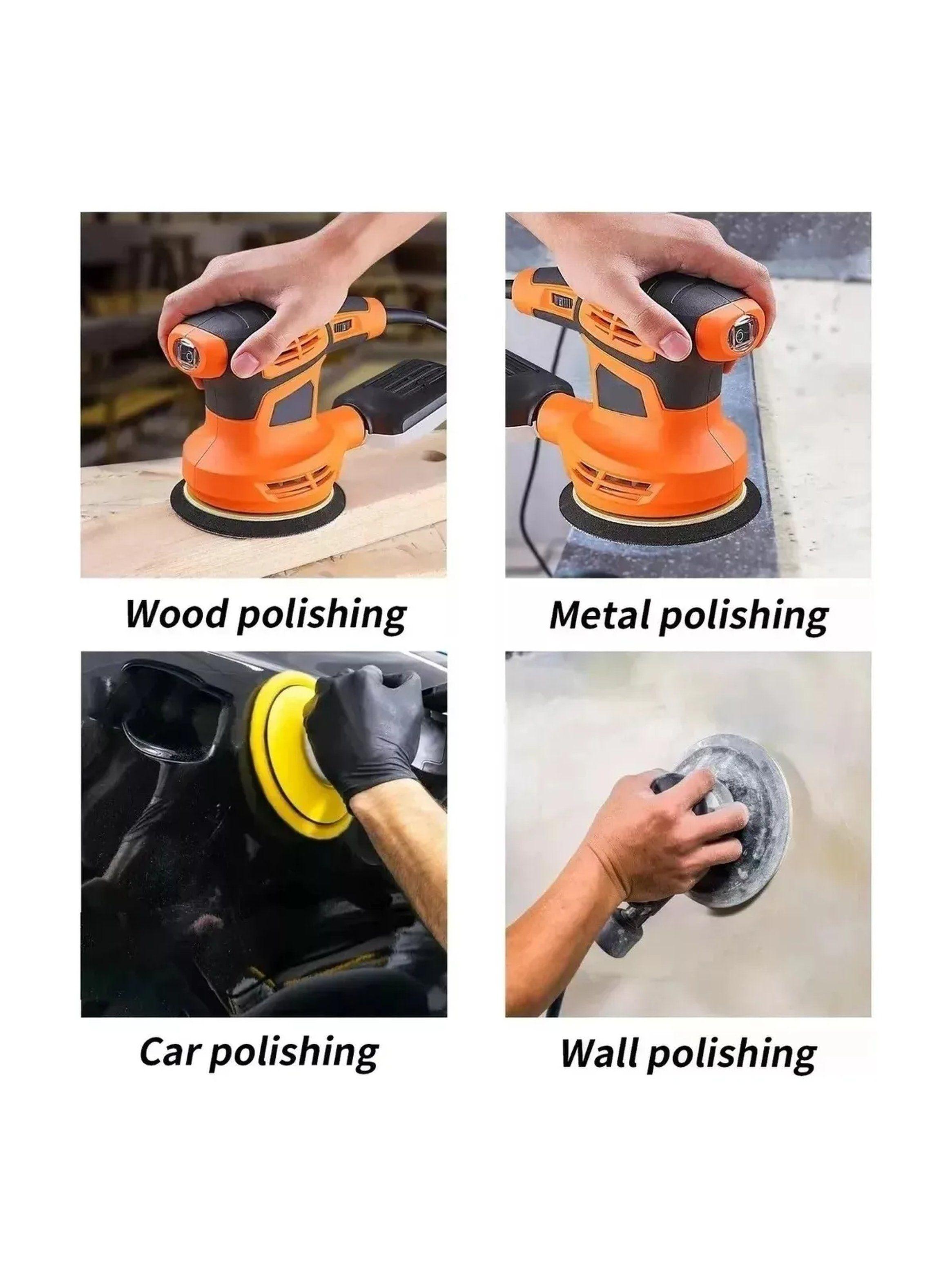 Wood polishing

Metal polishing

Car polishing

Wall polishing