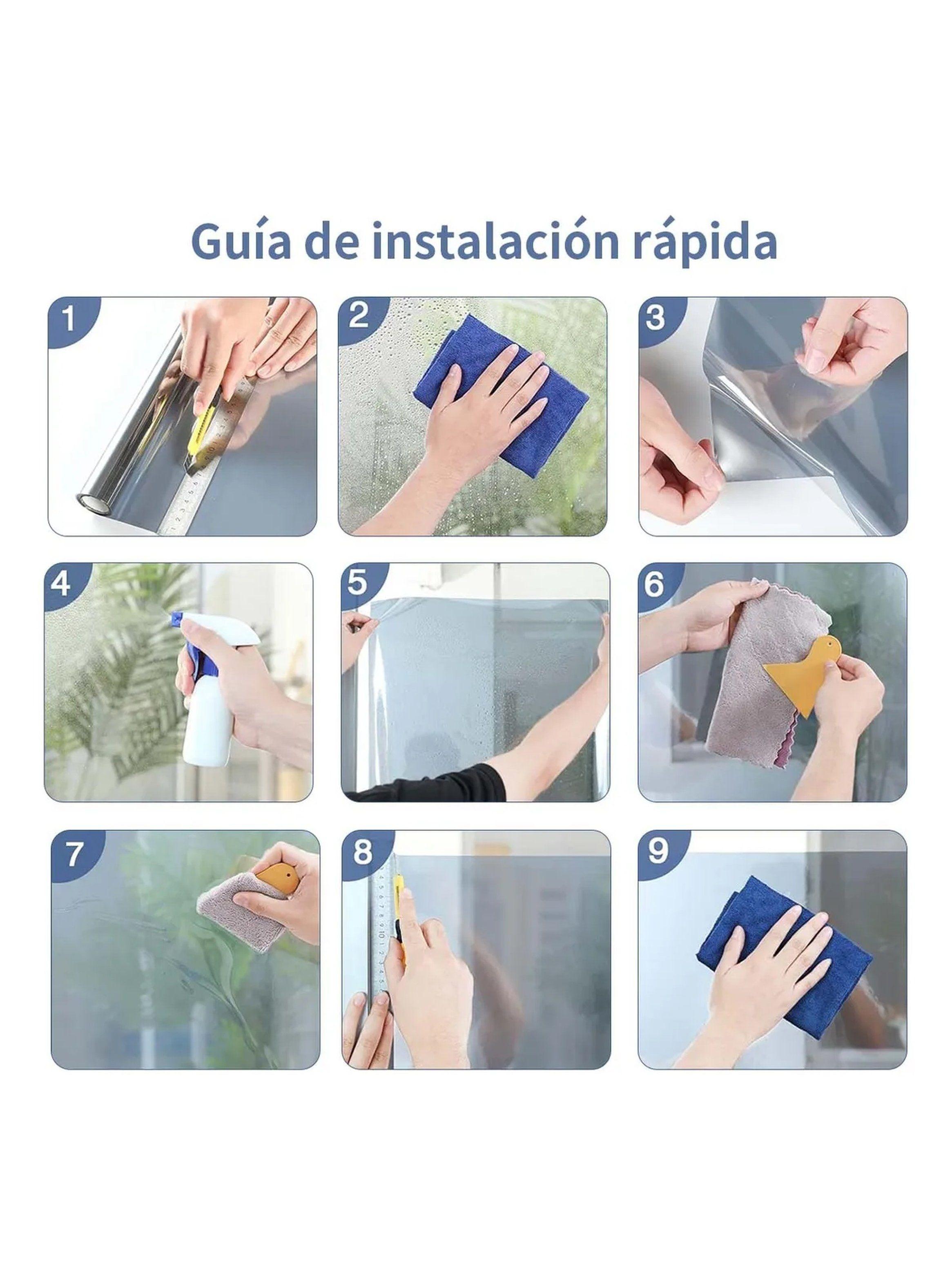 Guía de instalación rápida

1

2

3

4

5

6

7

8

9