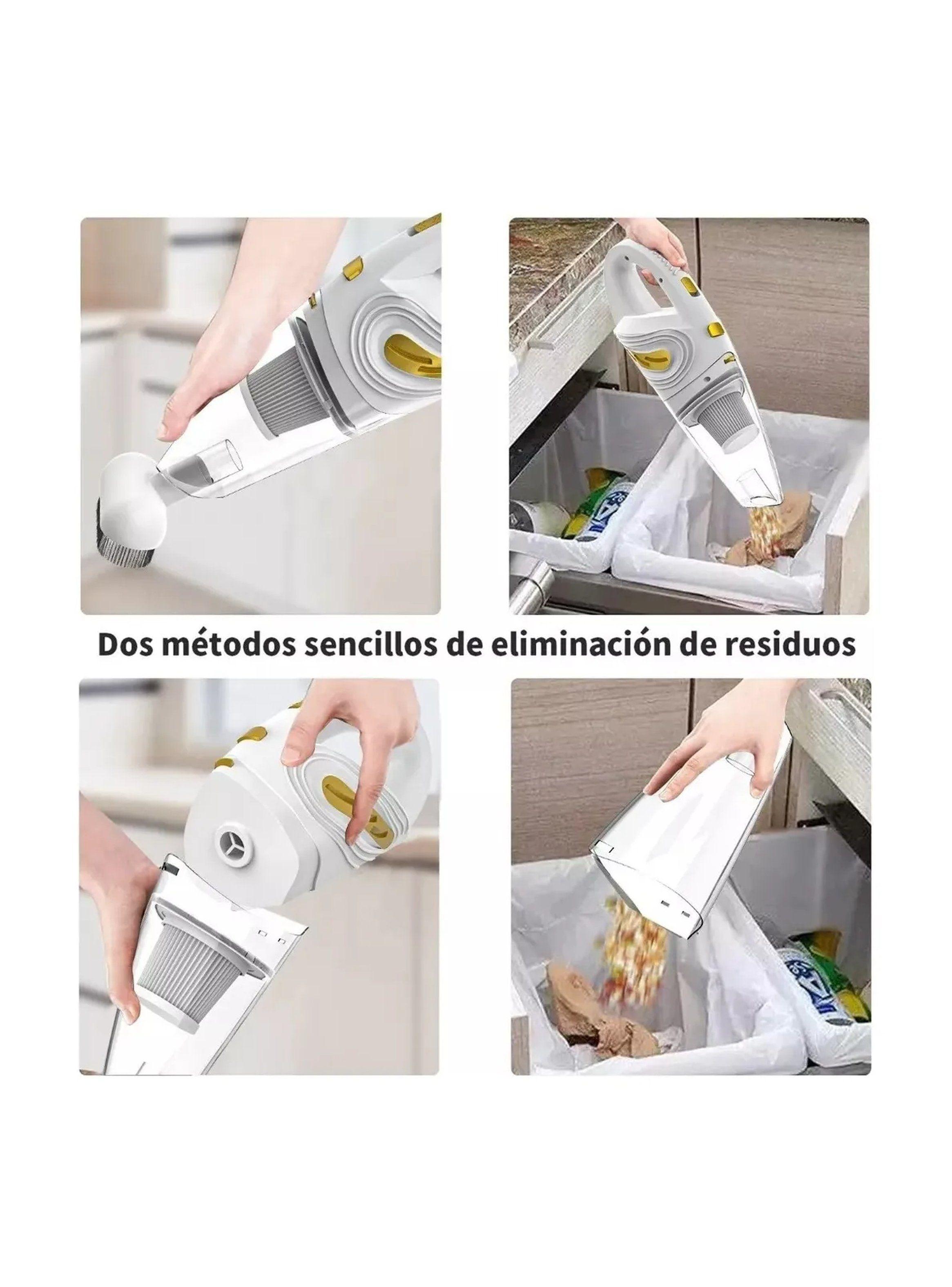 Dos métodos sencillos de eliminación de residuos