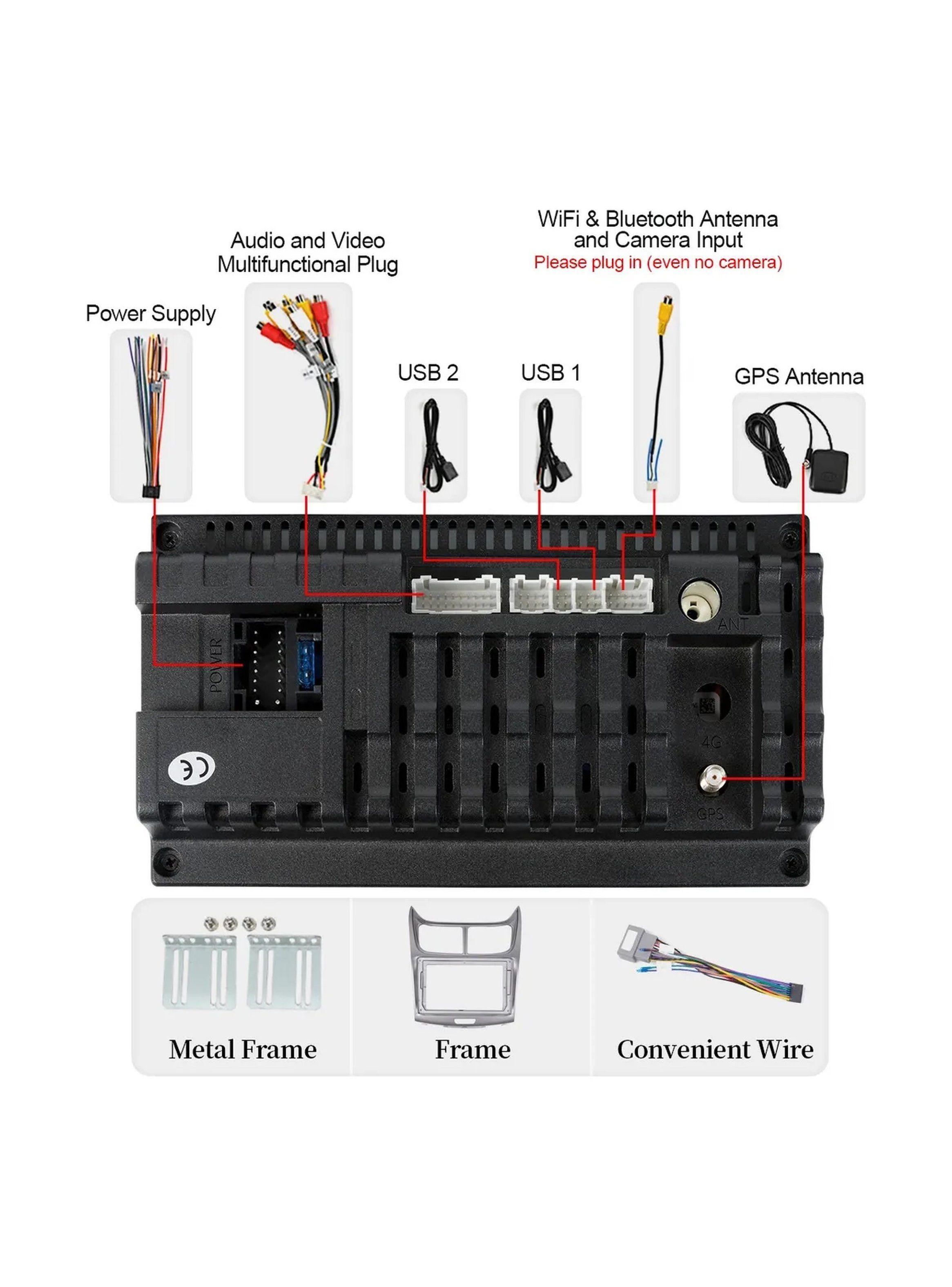 Power Supply

Audio and Video Multifunctional Plug

USB 2

USB 1

WiFi & Bluetooth Antenna and Camera Input
Please plug in (even no camera)

GPS Antenna

POWER

ANT

4G

GPS

CE

Metal Frame

Frame

Convenient Wire