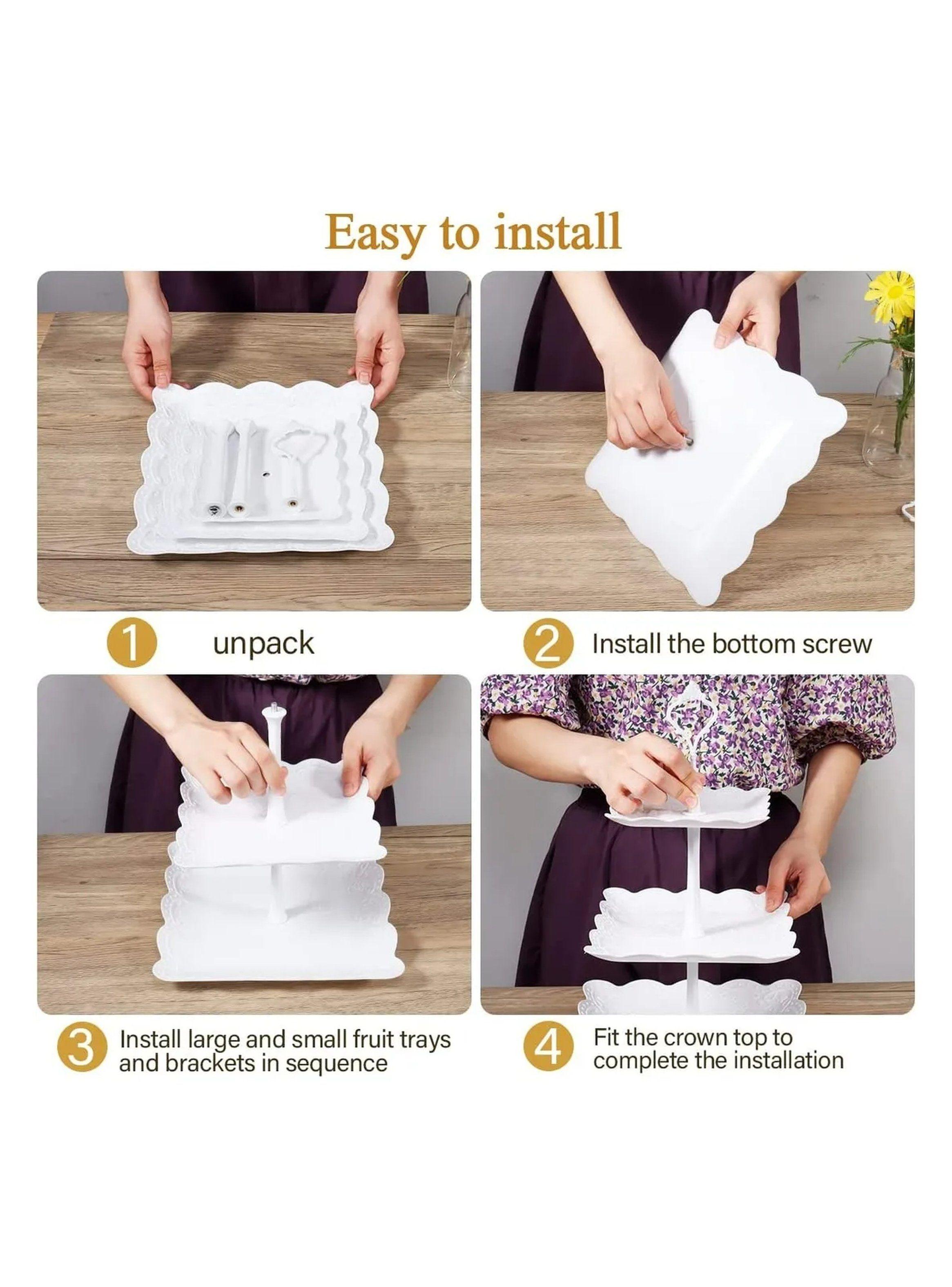 Easy to install

1 unpack

2 Install the bottom screw

3 Install large and small fruit trays and brackets in sequence

4 Fit the crown top to complete the installation