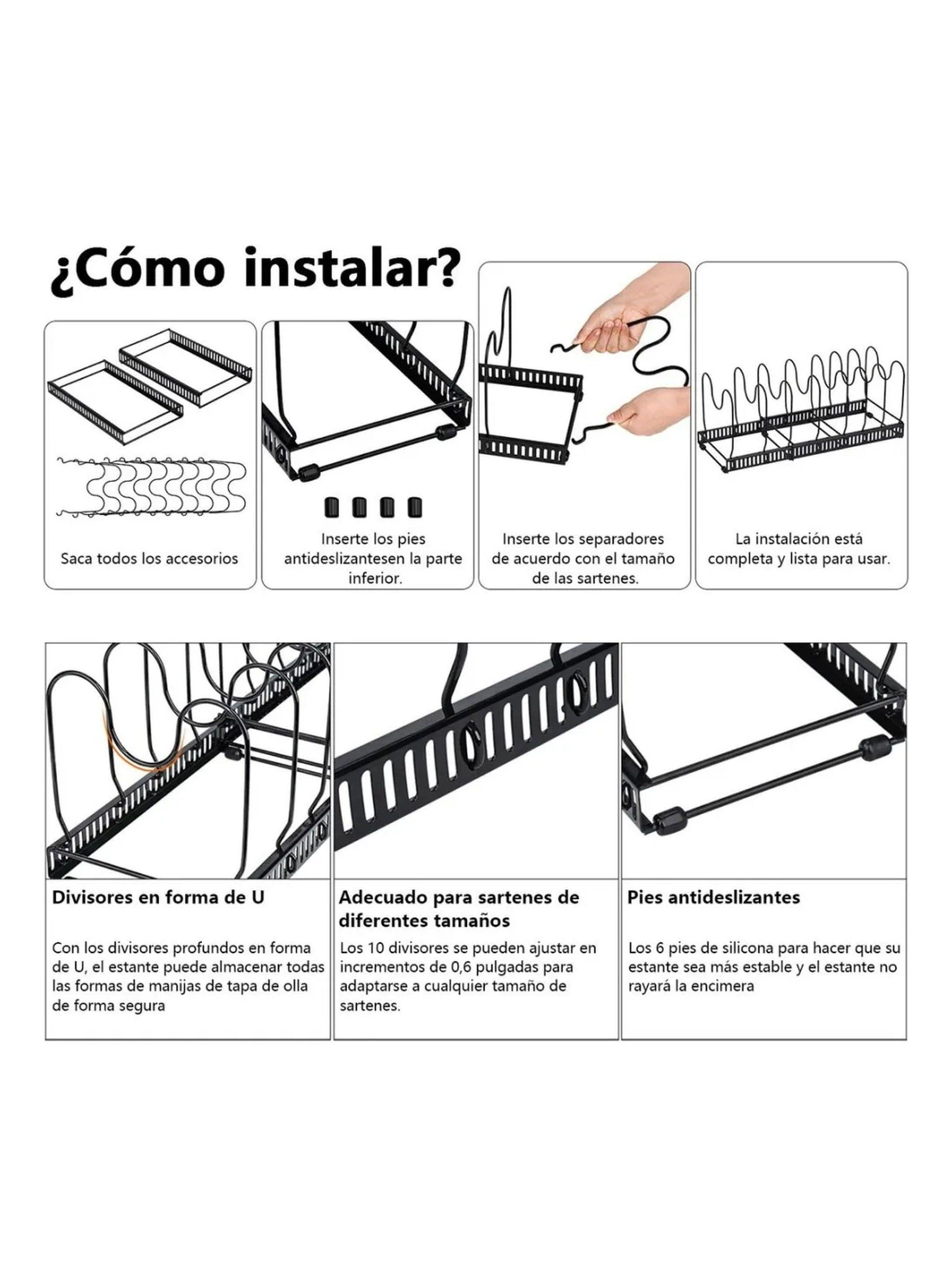 ¿Cómo instalar?

Saca todos los accesorios

Inserte los pies antideslizantesen la parte inferior.

Inserte los separadores de acuerdo con el tamaño de las sartenes.

La instalación está completa y lista para usar.

Divisores en forma de U

Con los divisores profundos en forma de U, el estante puede almacenar todas las formas de manijas de tapa de olla de forma segura

Adecuado para sartenes de diferentes tamaños

Los 10 divisores se pueden ajustar en incrementos de 0,6 pulgadas para adaptarse a cualquier tamaño de sartenes.

Pies antideslizantes

Los 6 pies de silicona para hacer que su estante sea más estable y el estante no rayará la encimera