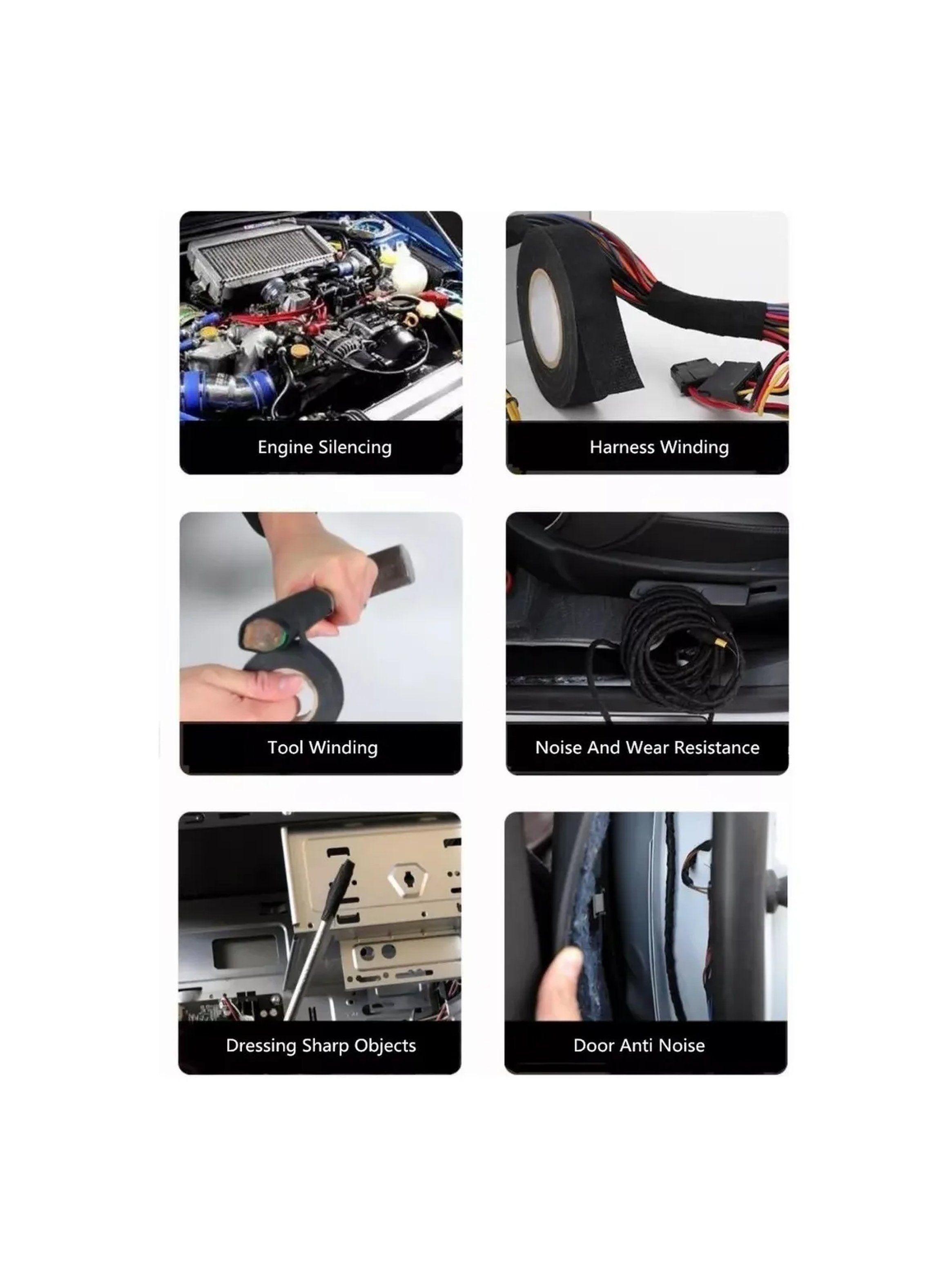 Engine Silencing

Harness Winding

Tool Winding

Noise And Wear Resistance

Dressing Sharp Objects

Door Anti Noise