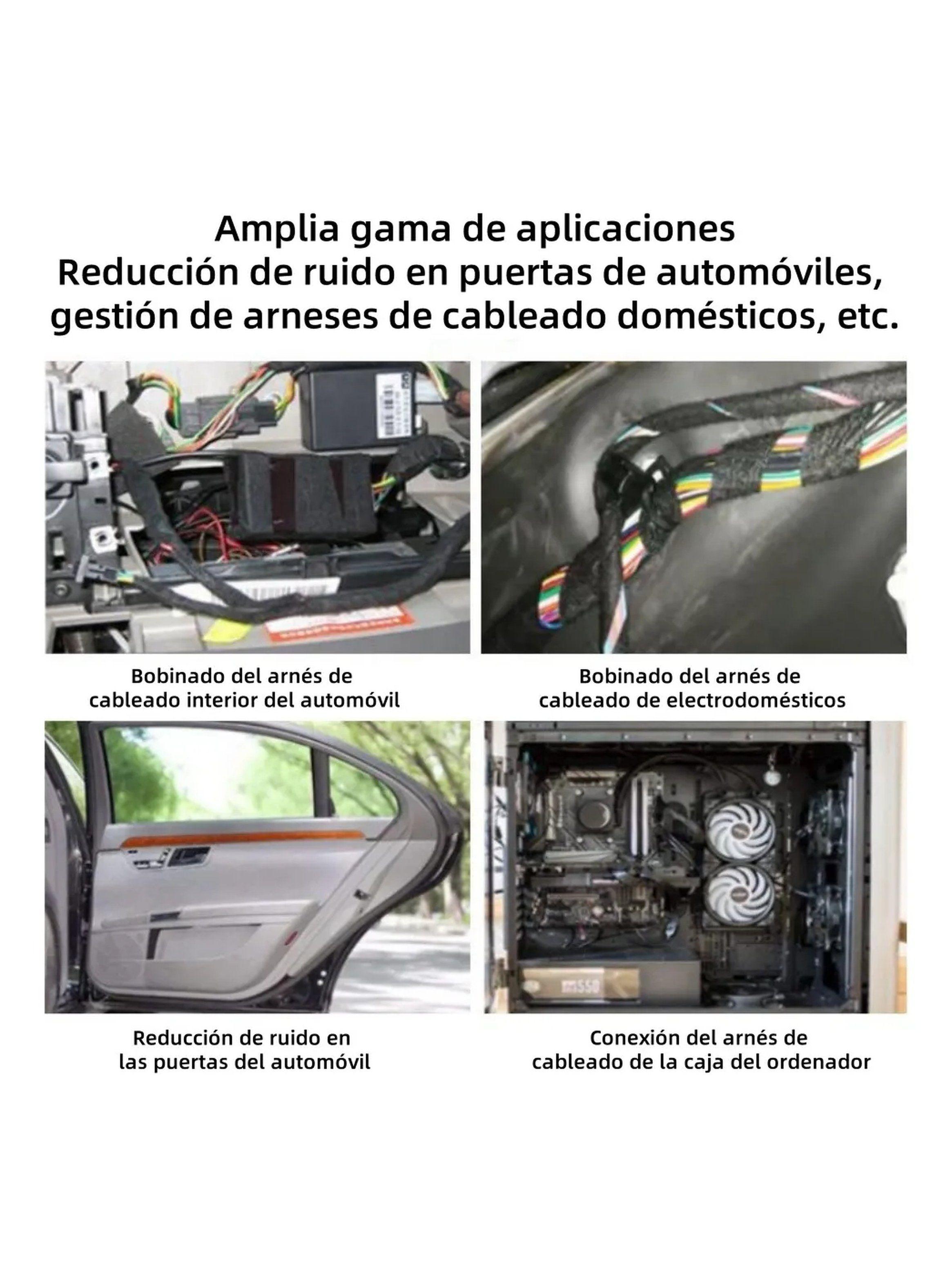 Amplia gama de aplicaciones
Reducción de ruido en puertas de automóviles, gestión de arneses de cableado domésticos, etc.

Bobinado del arnés de cableado interior del automóvil

Bobinado del arnés de cableado de electrodomésticos

Reducción de ruido en las puertas del automóvil

Conexión del arnés de cableado de la caja del ordenador