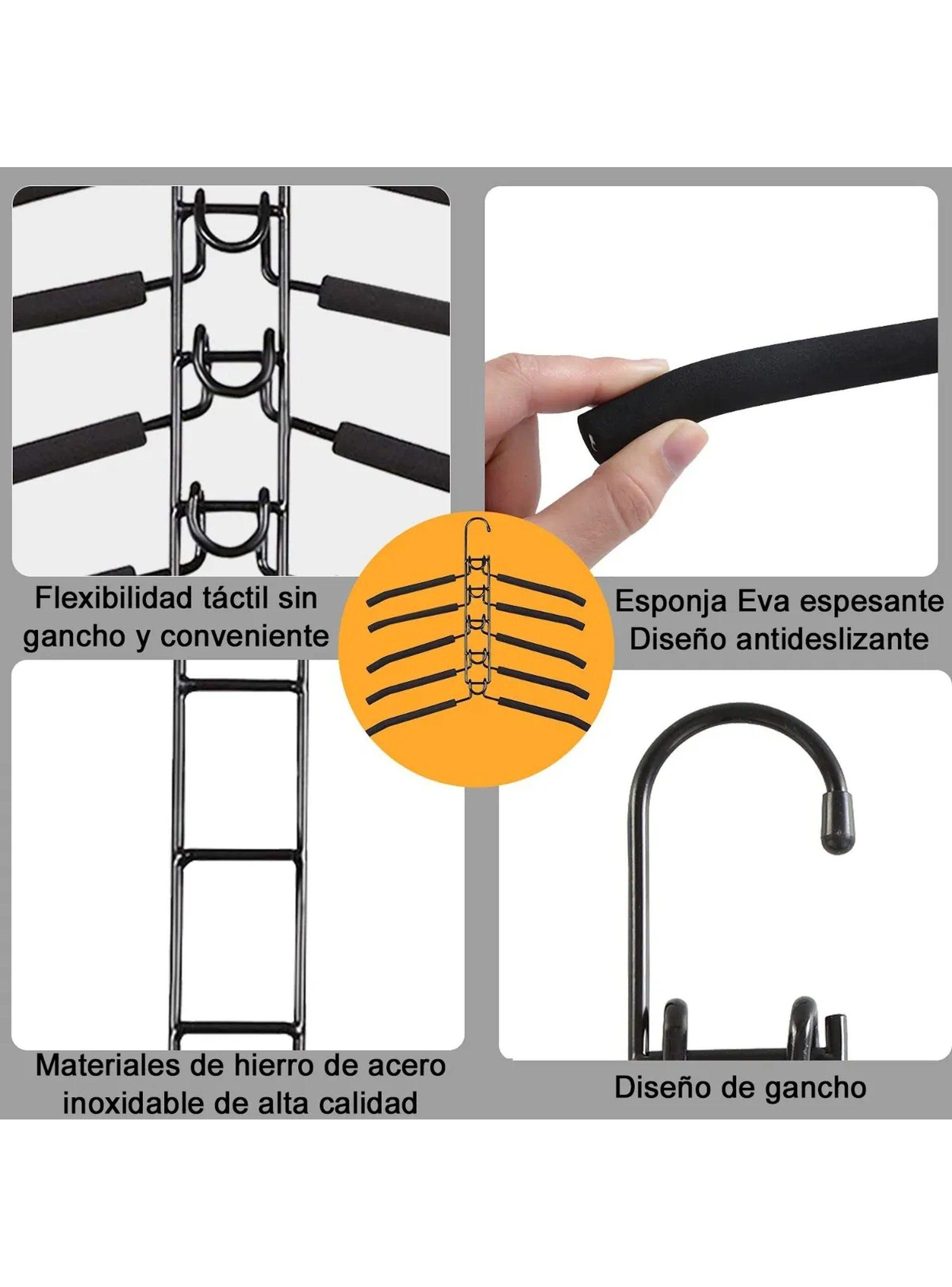 Flexibilidad táctil sin gancho y conveniente

Esponja Eva espesante Diseño antideslizante

Materiales de hierro de acero inoxidable de alta calidad

Diseño de gancho