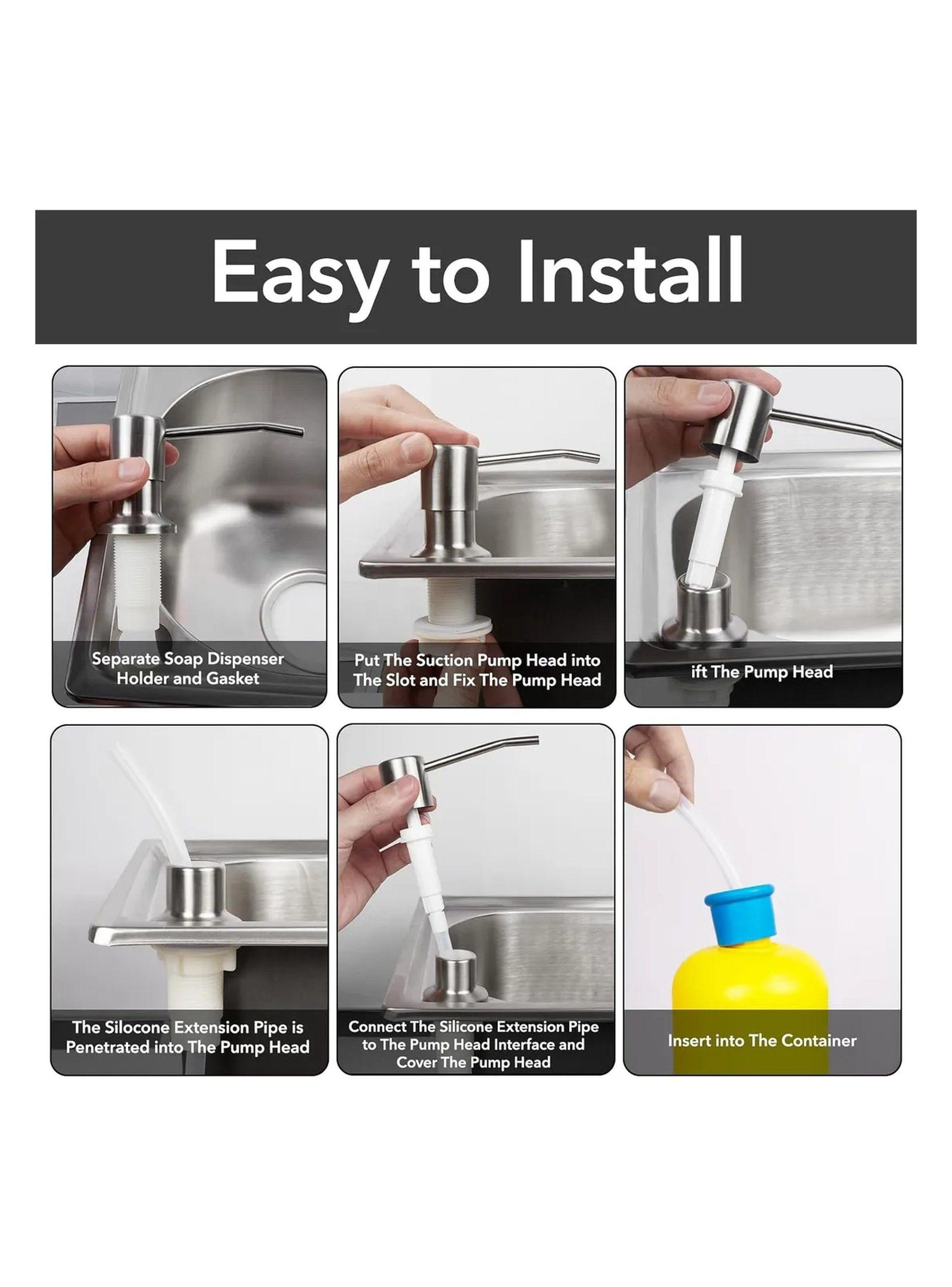 Easy to Install

Separate Soap Dispenser Holder and Gasket

Put The Suction Pump Head into The Slot and Fix The Pump Head

ift The Pump Head

The Silocone Extension Pipe is Penetrated into The Pump Head

Connect The Silicone Extension Pipe to The Pump Head Interface and Cover The Pump Head

Insert into The Container