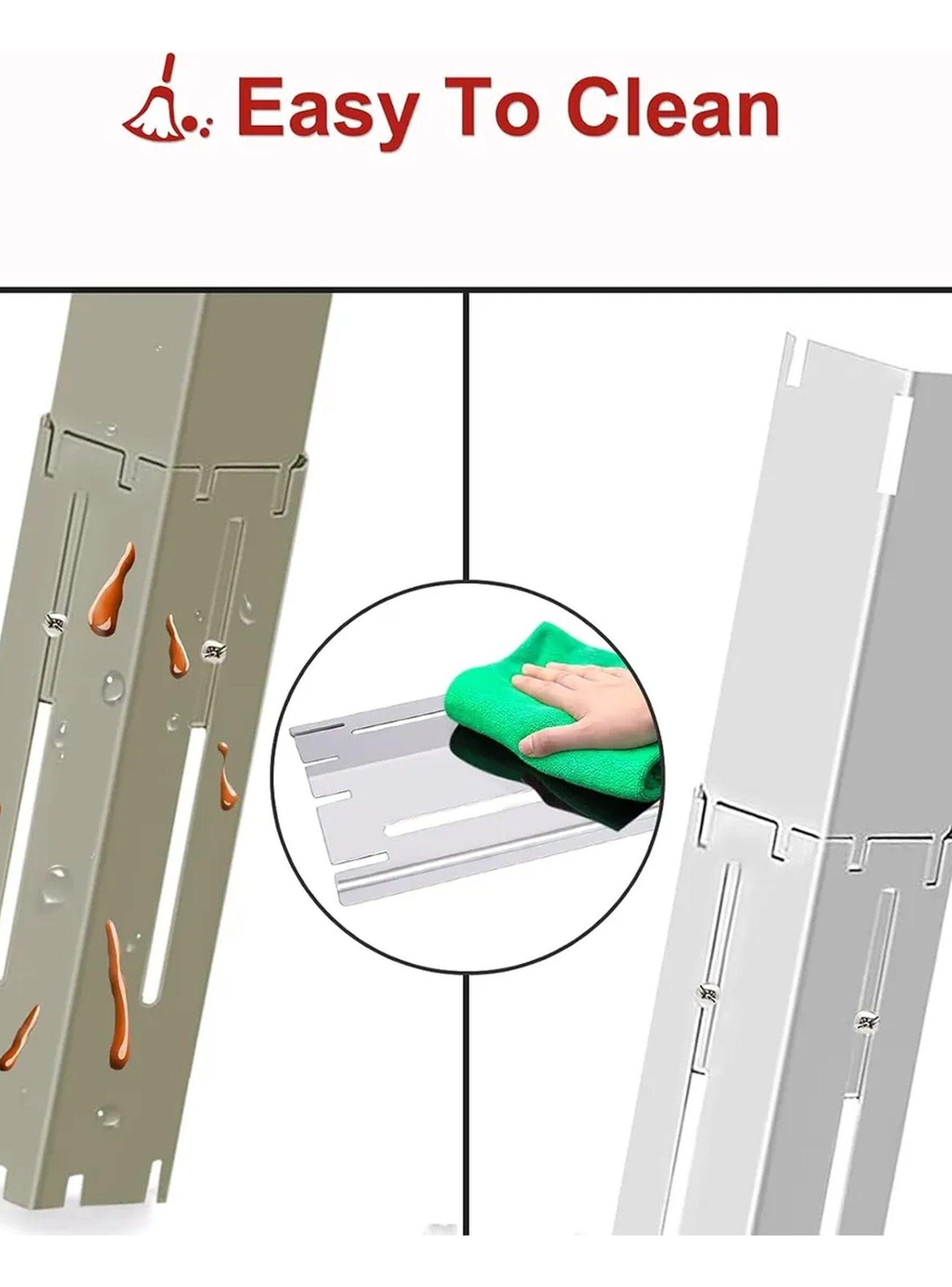 Easy To Clean