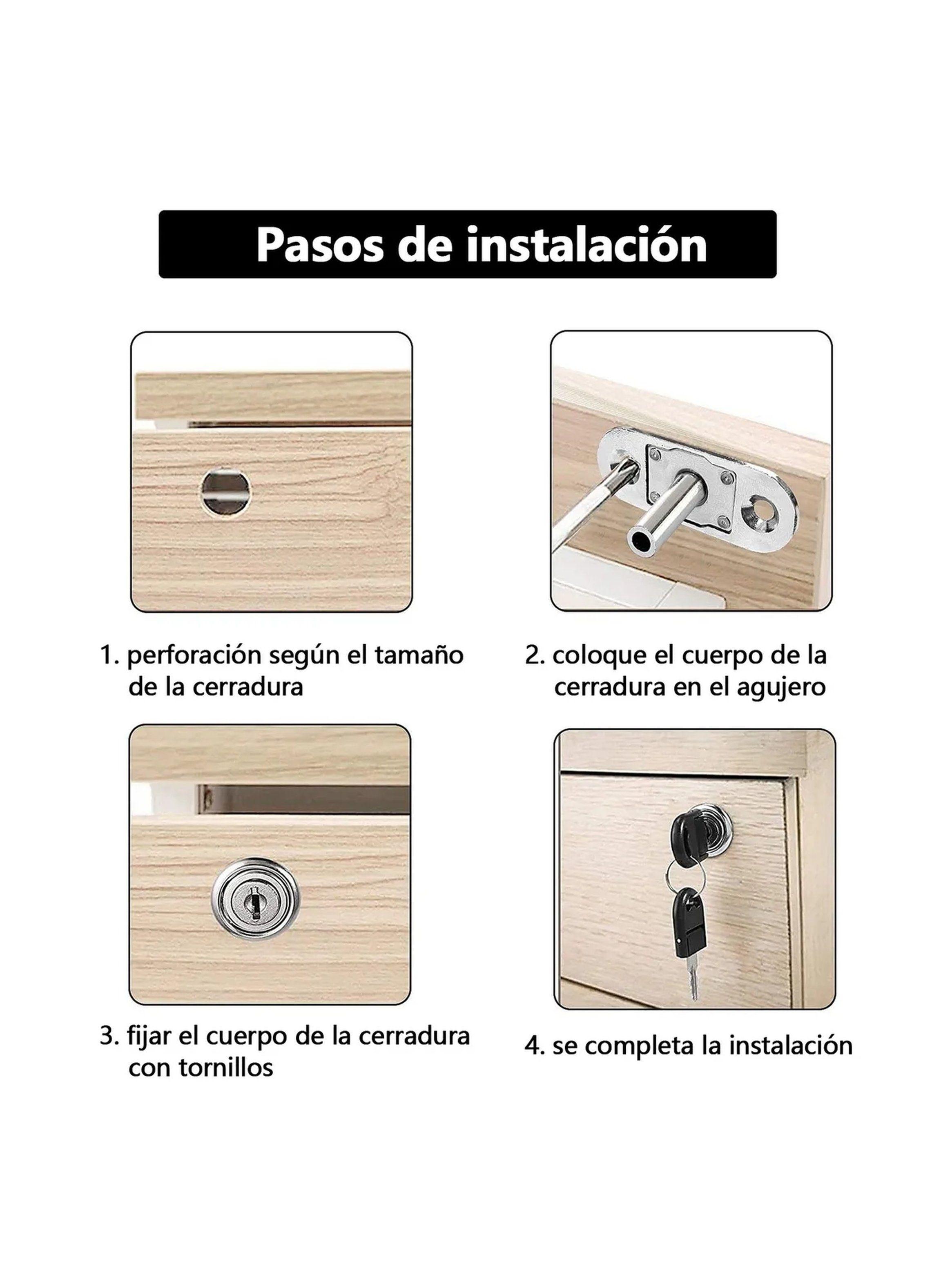 Pasos de instalación

1. perforación según el tamaño de la cerradura

2. coloque el cuerpo de la cerradura en el agujero

3. fijar el cuerpo de la cerradura con tornillos

4. se completa la instalación