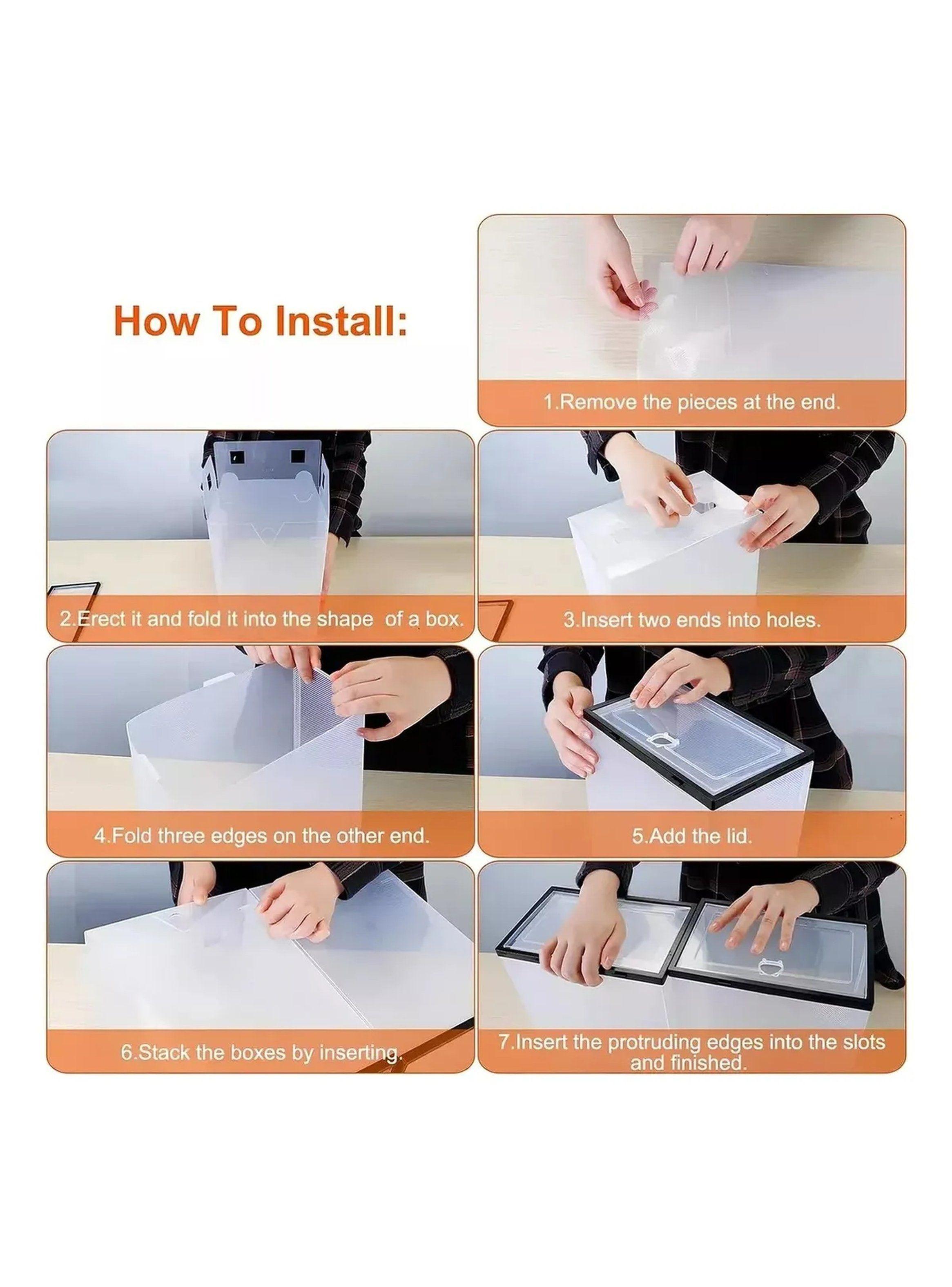 How To Install:

1.Remove the pieces at the end.

2.Erect it and fold it into the shape of a box.

3.Insert two ends into holes.

4.Fold three edges on the other end.

5.Add the lid.

6.Stack the boxes by inserting.

7.Insert the protruding edges into the slots and finished.