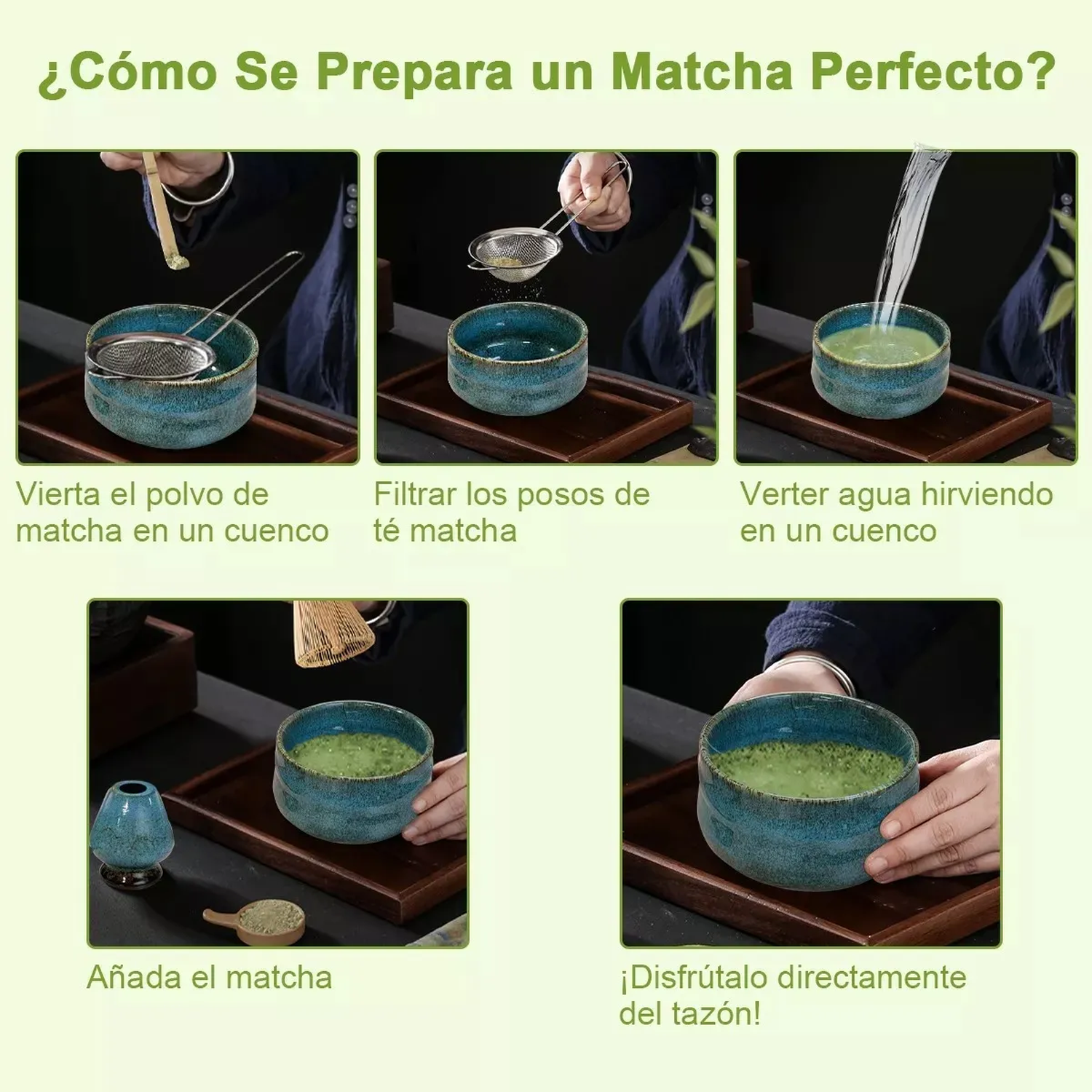 ¿Cómo Se Prepara un Matcha Perfecto?

Vierta el polvo de matcha en un cuenco

Filtrar los posos de té matcha

Verter agua hirviendo en un cuenco

Añada el matcha

¡Disfrútalo directamente del tazón!