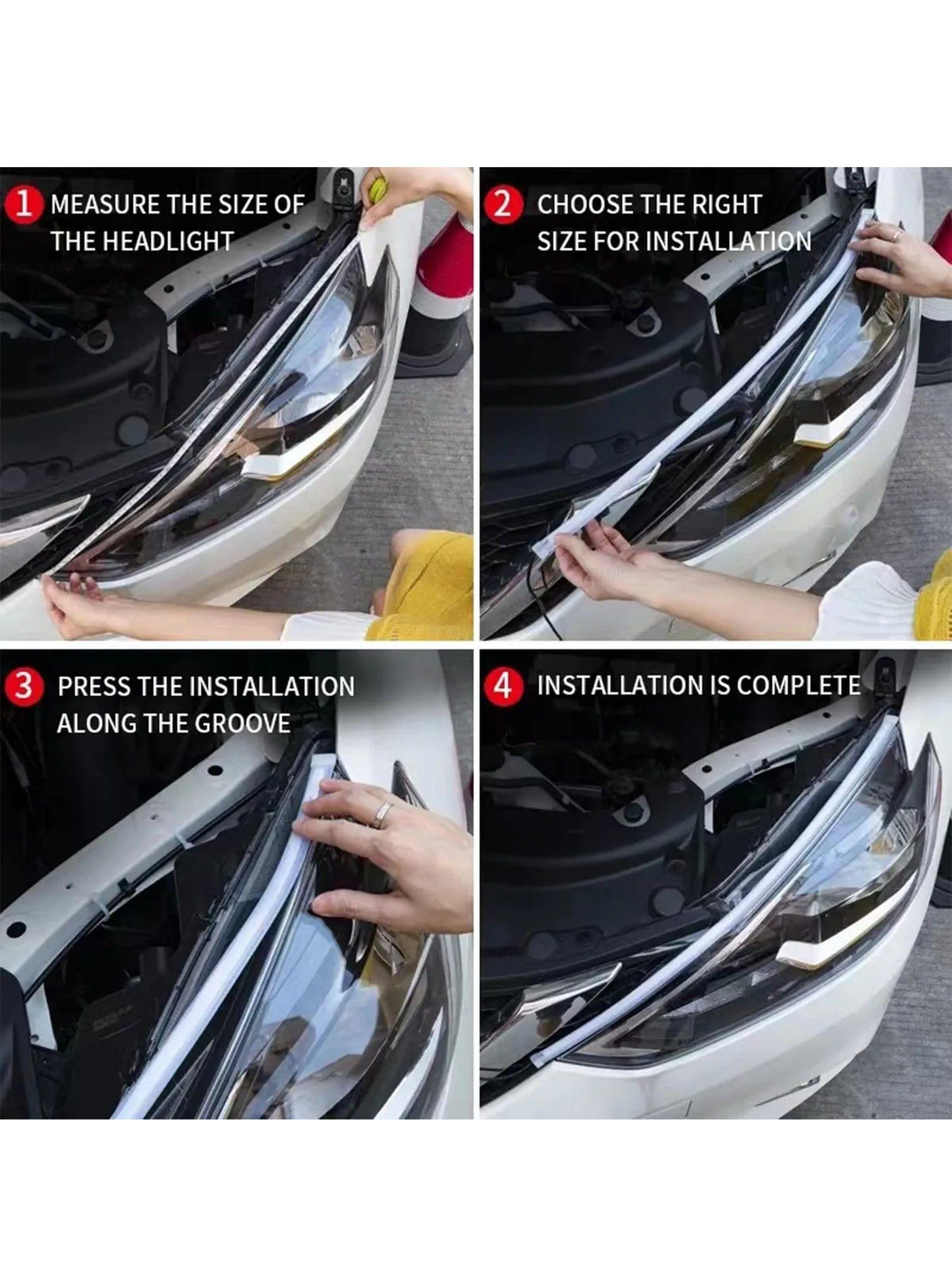 1 MEASURE THE SIZE OF THE HEADLIGHT

2 CHOOSE THE RIGHT SIZE FOR INSTALLATION

3 PRESS THE INSTALLATION ALONG THE GROOVE

4 INSTALLATION IS COMPLETE