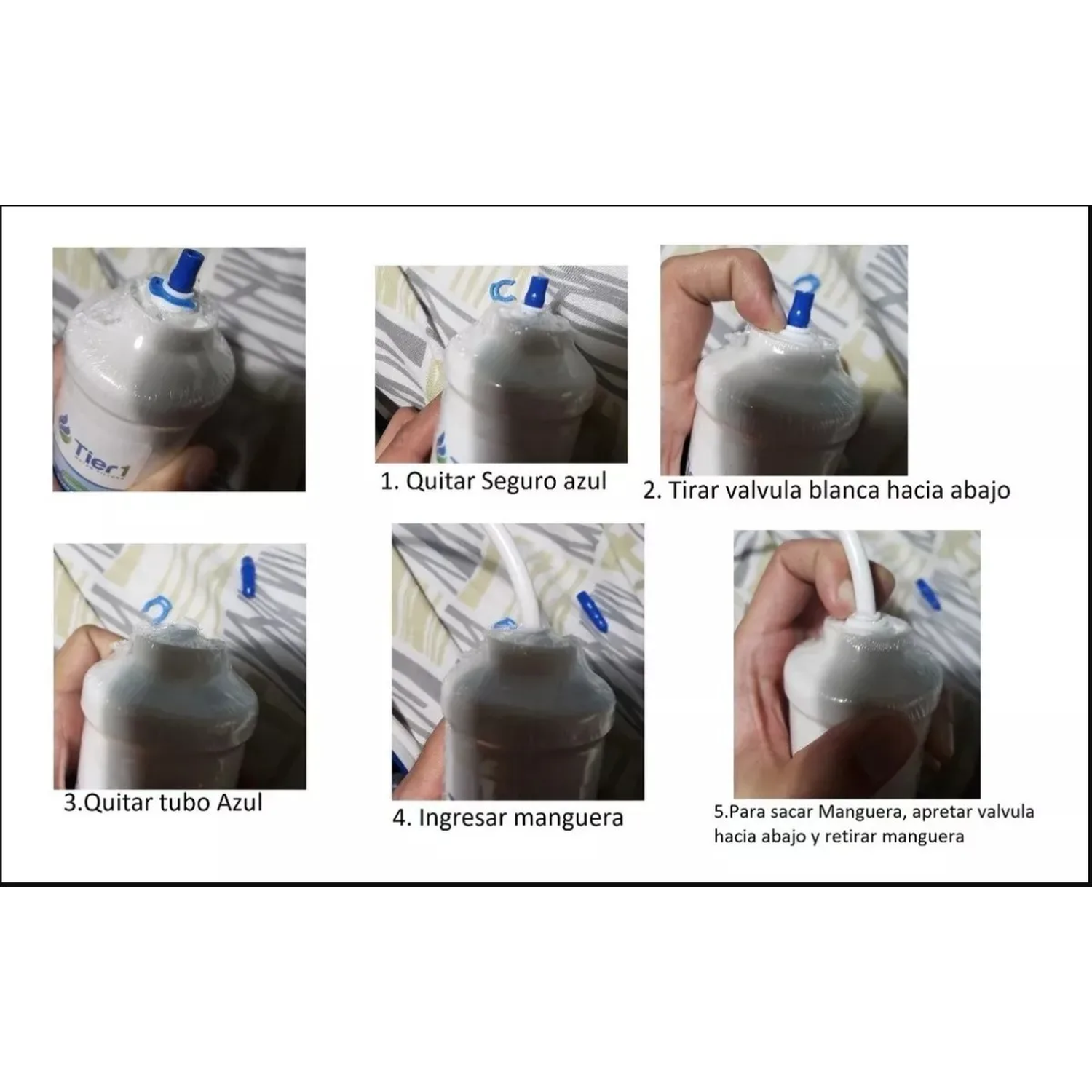 Tier1

1. Quitar Seguro azul

2. Tirar valvula blanca hacia abajo

3.Quitar tubo Azul

4. Ingresar manguera

5.Para sacar Manguera, apretar valvula hacia abajo y retirar manguera