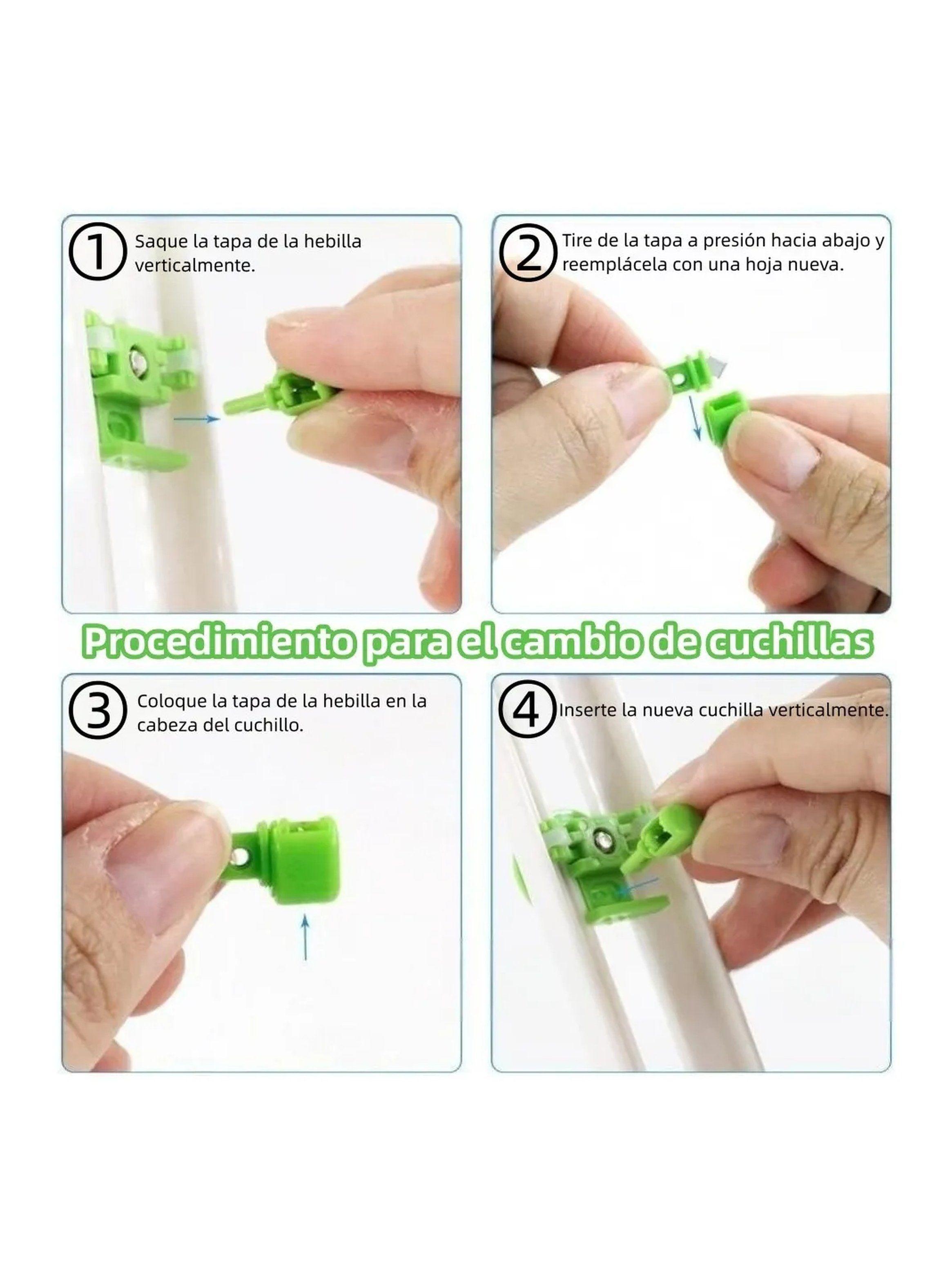 1 Saque la tapa de la hebilla verticalmente.

2 Tire de la tapa a presión hacia abajo y reemplácela con una hoja nueva.

Procedimiento para el cambio de cuchillas

3 Coloque la tapa de la hebilla en la cabeza del cuchillo.

4 Inserte la nueva cuchilla verticalmente.