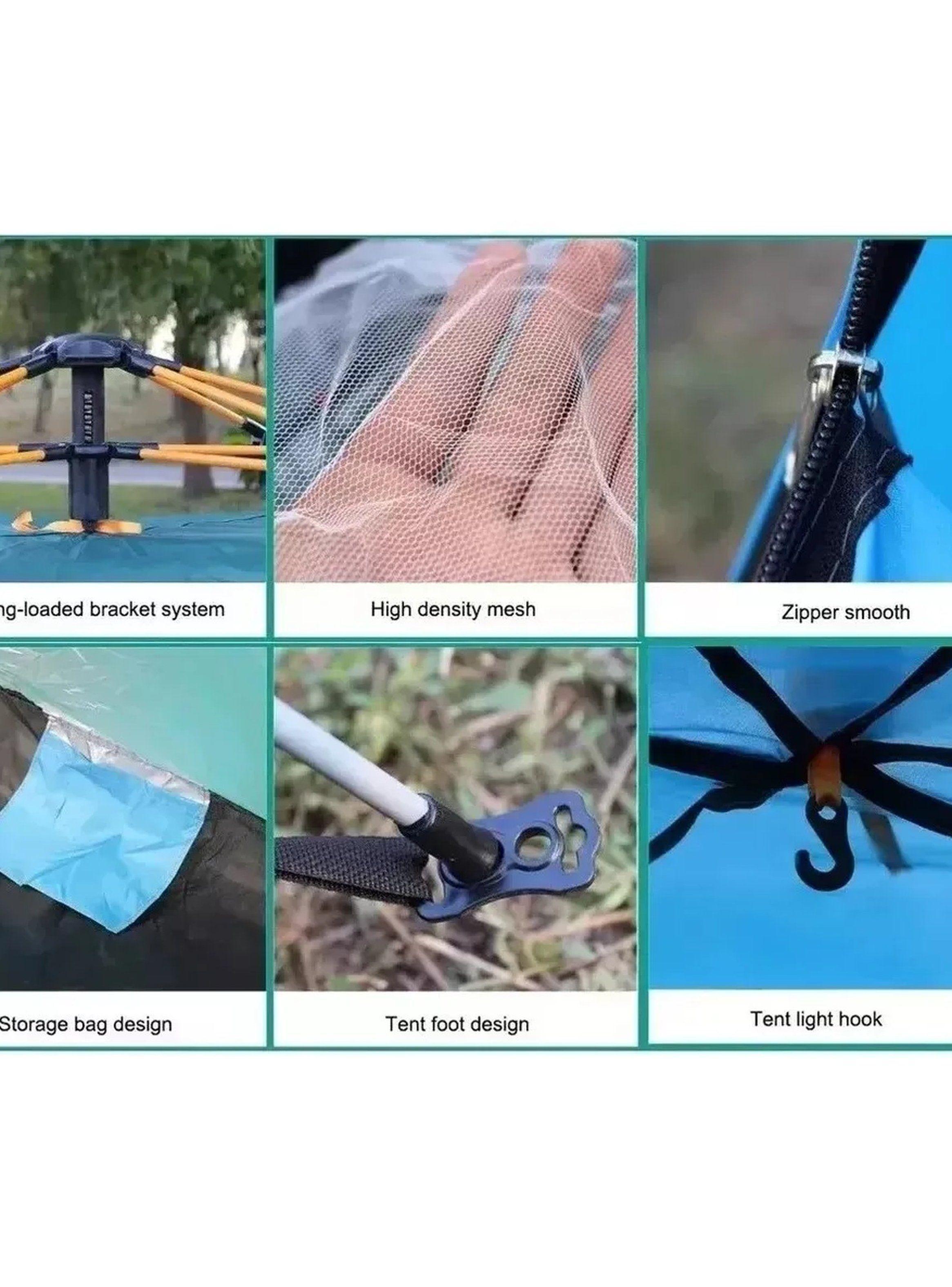 ng-loaded bracket system

High density mesh

Zipper smooth

Storage bag design

Tent foot design

Tent light hook