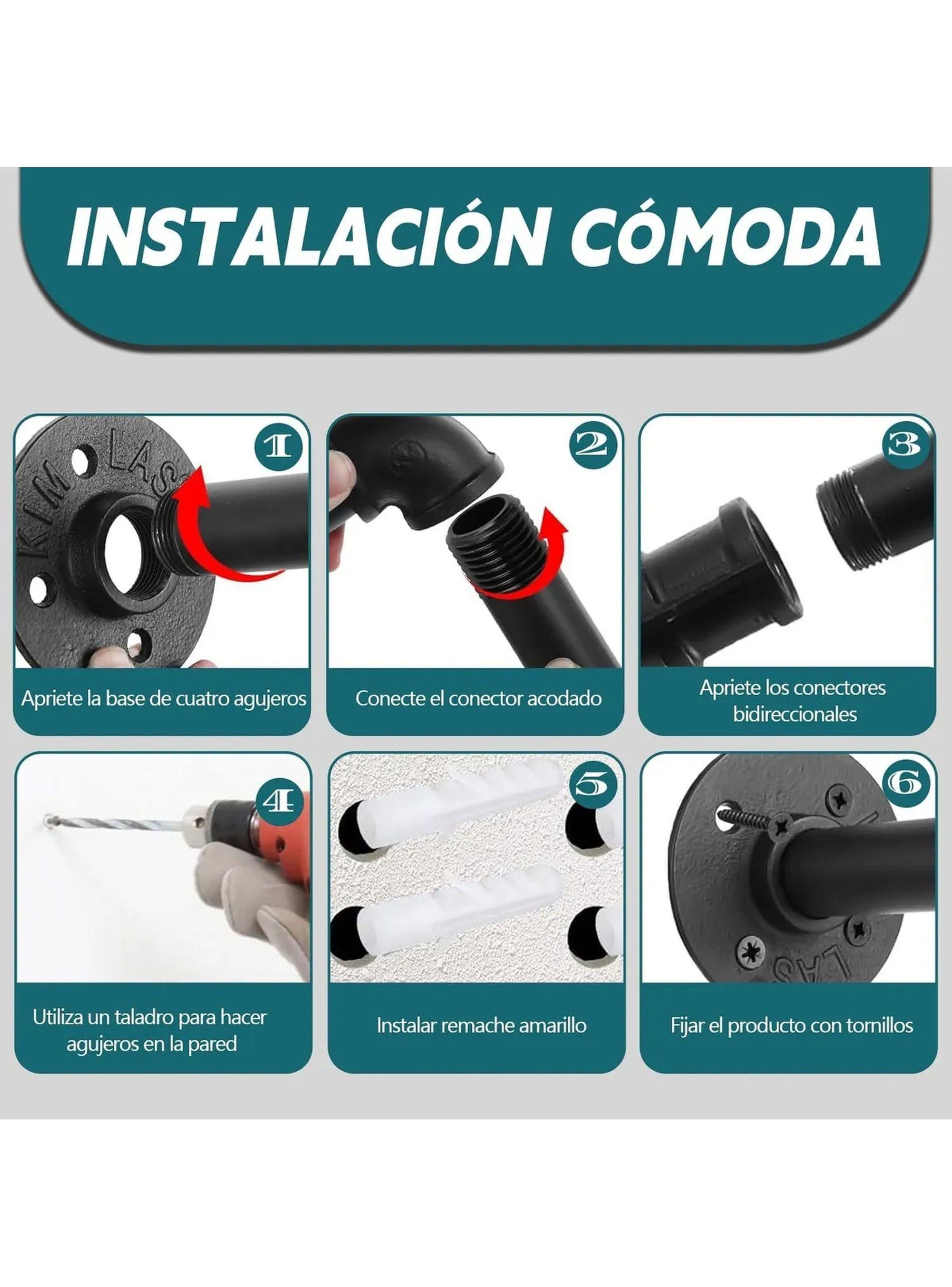 INSTALACIÓN CÓMODA

1
KIM LAS
Apriete la base de cuatro agujeros

2
Conecte el conector acodado

3
Apriete los conectores bidireccionales

4
Utiliza un taladro para hacer agujeros en la pared

5
Instalar remache amarillo

6
LAS
Fijar el producto con tornillos