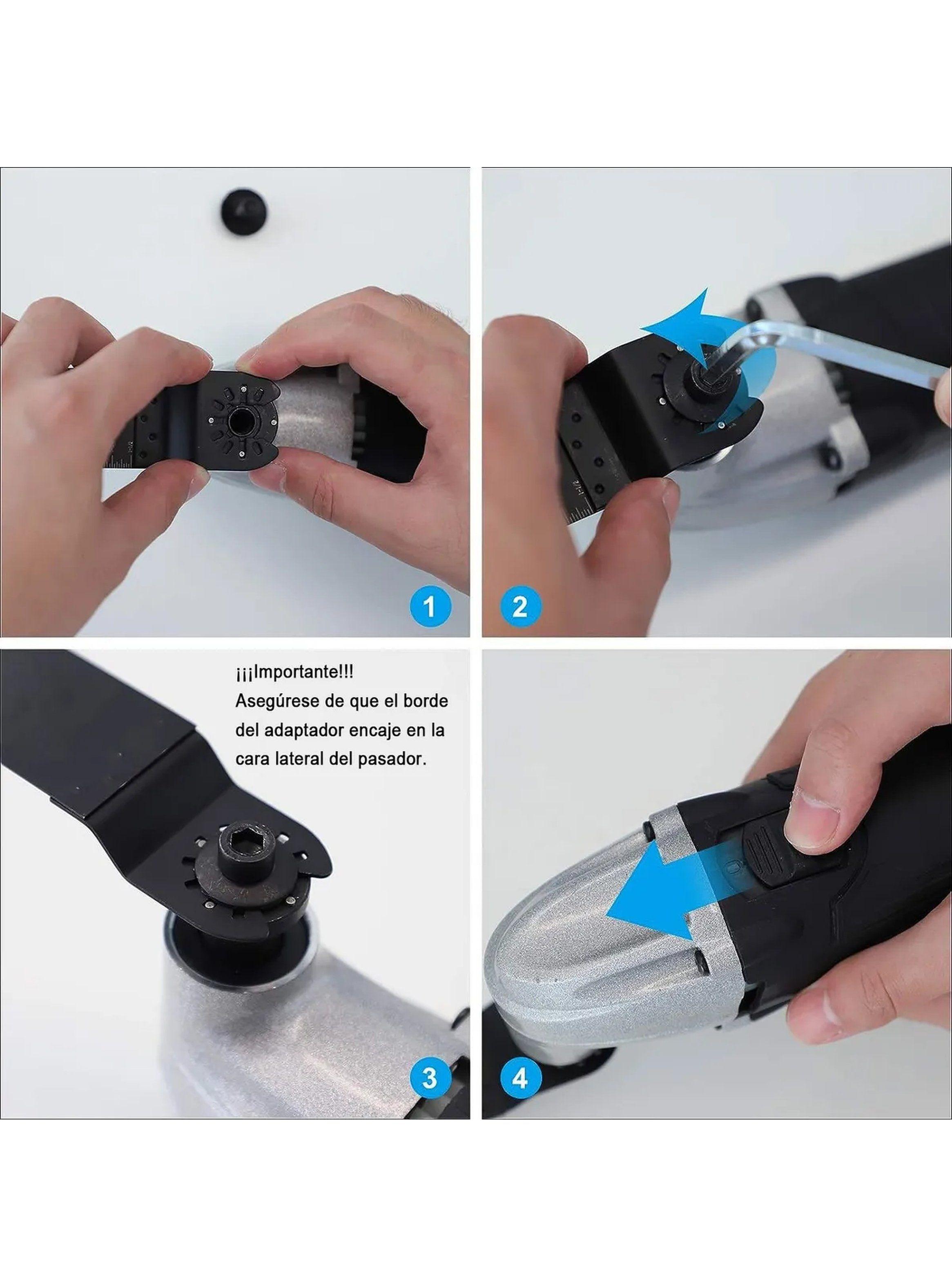 1

2

¡¡¡Importante!!!
Asegúrese de que el borde del adaptador encaje en la cara lateral del pasador.

3

4