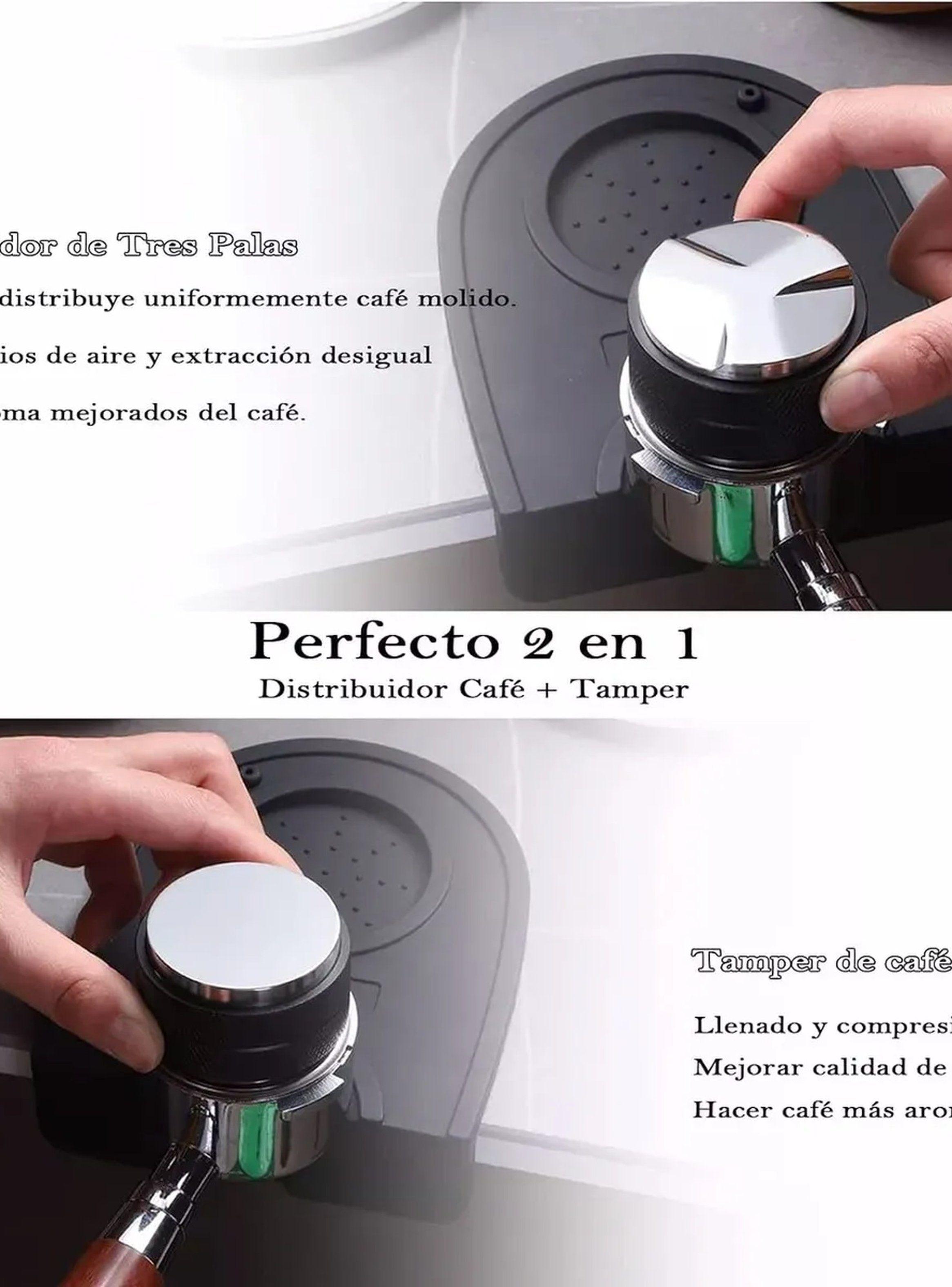 dor de Tres Palas

distribuye uniformemente café molido.

ios de aire y extracción desigual

oma mejorados del café.

Perfecto 2 en 1
Distribuidor Café + Tamper

Tamper de café

Llenado y compresi

Mejorar calidad de

Hacer café más aro