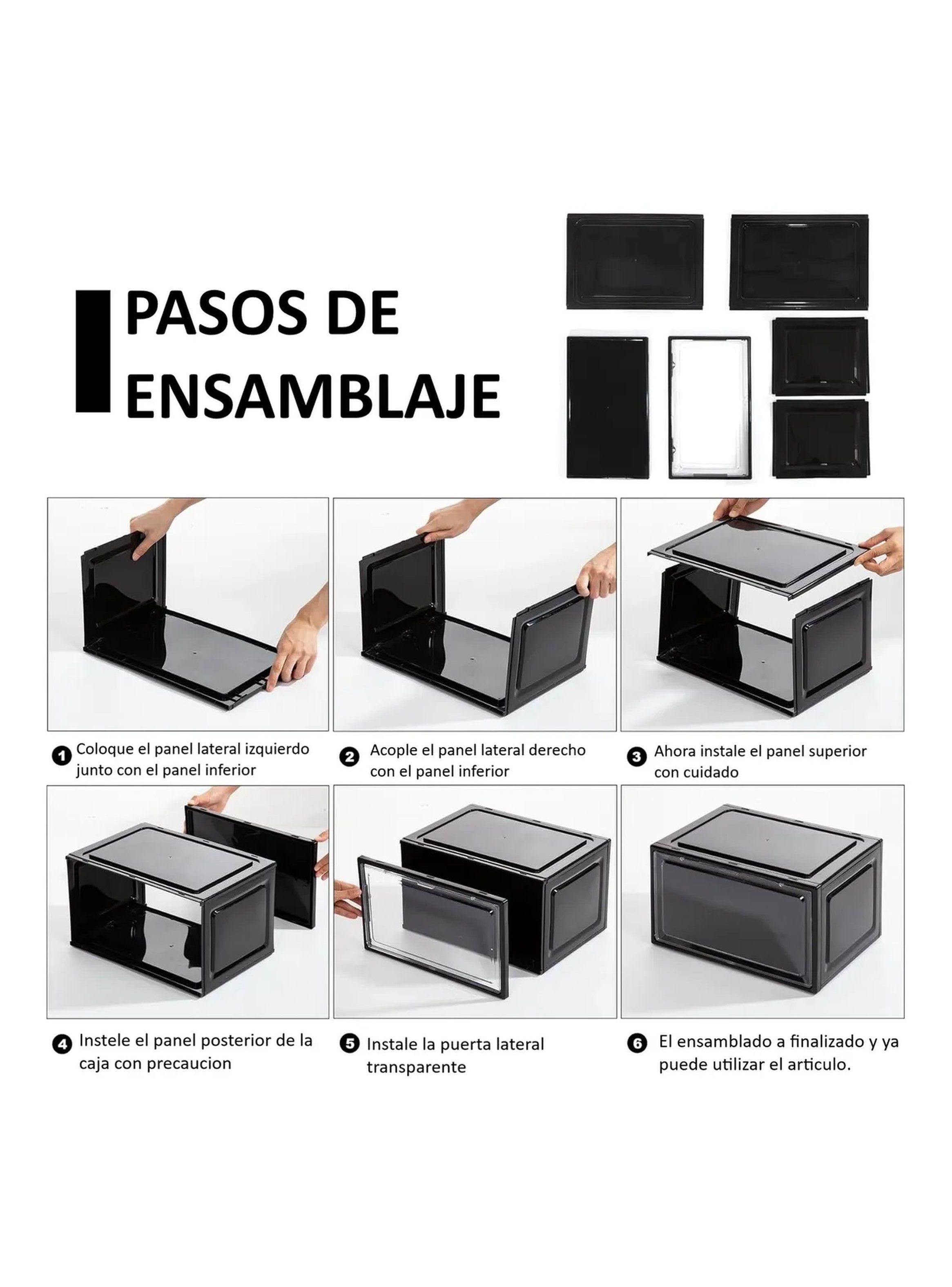 PASOS DE ENSAMBLAJE

1 Coloque el panel lateral izquierdo junto con el panel inferior

2 Acople el panel lateral derecho con el panel inferior

3 Ahora instale el panel superior con cuidado

4 Instele el panel posterior de la caja con precaucion

5 Instale la puerta lateral transparente

6 El ensamblado a finalizado y ya puede utilizar el articulo.