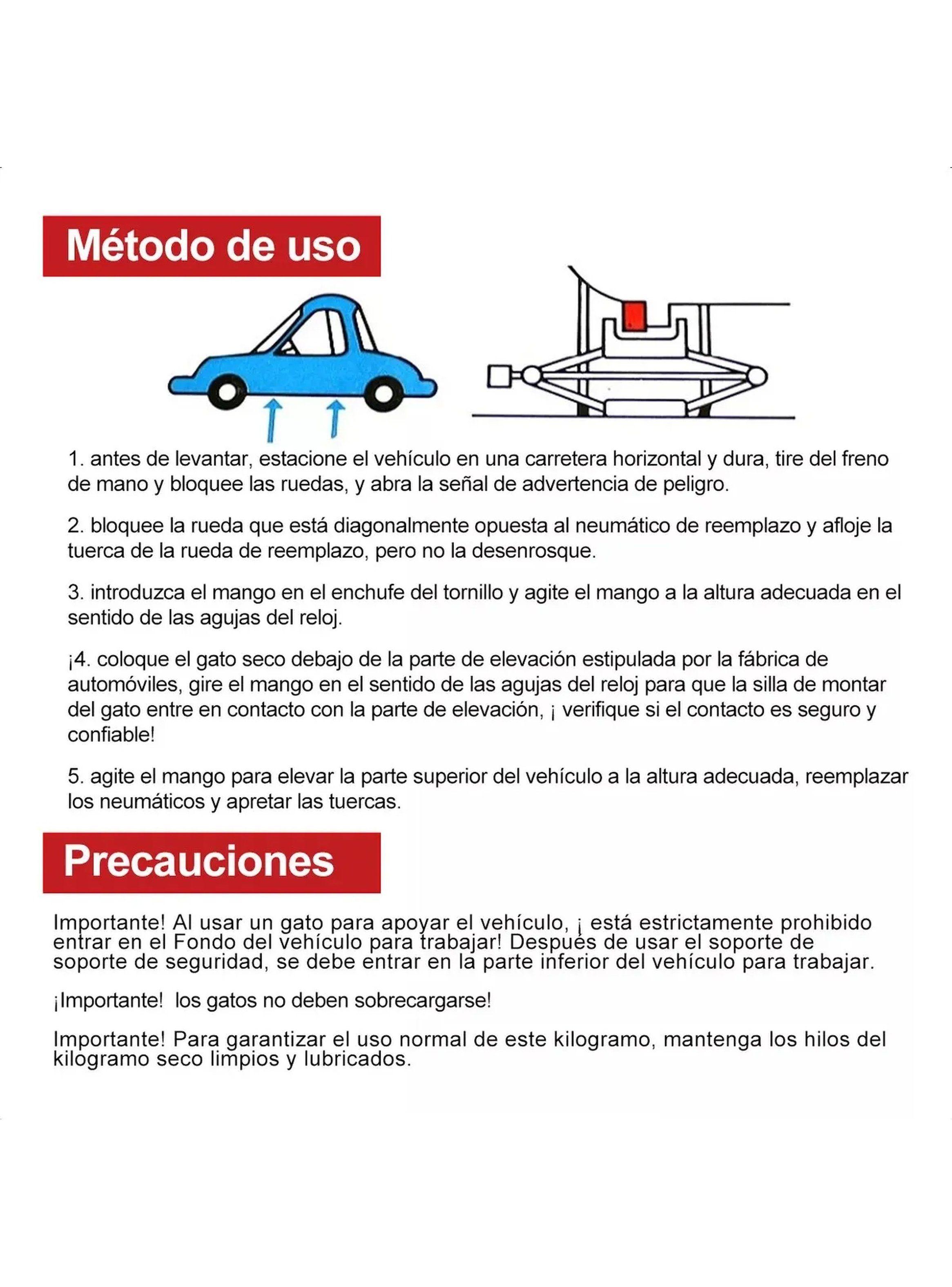 Método de uso

1. antes de levantar, estacione el vehículo en una carretera horizontal y dura, tire del freno de mano y bloquee las ruedas, y abra la señal de advertencia de peligro.

2. bloquee la rueda que está diagonalmente opuesta al neumático de reemplazo y afloje la tuerca de la rueda de reemplazo, pero no la desenrosque.

3. introduzca el mango en el enchufe del tornillo y agite el mango a la altura adecuada en el sentido de las agujas del reloj.

¡4. coloque el gato seco debajo de la parte de elevación estipulada por la fábrica de automóviles, gire el mango en el sentido de las agujas del reloj para que la silla de montar del gato entre en contacto con la parte de elevación, ¡ verifique si el contacto es seguro y confiable!

5. agite el mango para elevar la parte superior del vehículo a la altura adecuada, reemplazar los neumáticos y apretar las tuercas.

Precauciones

Importante! Al usar un gato para apoyar el vehículo, ¡ está estrictamente prohibido entrar en el Fondo del vehículo para trabajar! Después de usar el soporte de soporte de seguridad, se debe entrar en la parte inferior del vehículo para trabajar.

¡Importante! los gatos no deben sobrecargarse!

Importante! Para garantizar el uso normal de este kilogramo, mantenga los hilos del kilogramo seco limpios y lubricados.