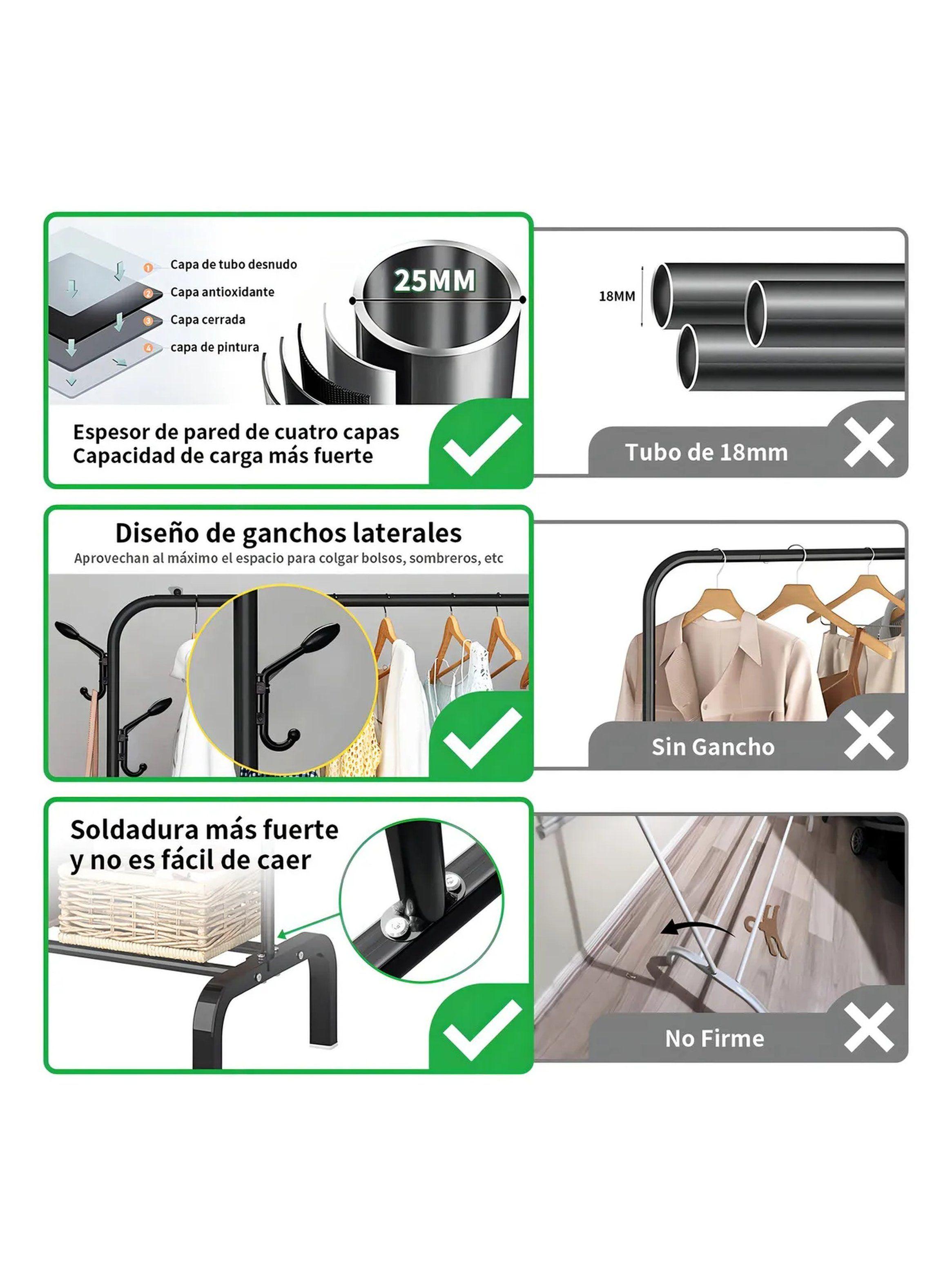 1 Capa de tubo desnudo
2 Capa antioxidante
3 Capa cerrada
4 capa de pintura

25MM

Espesor de pared de cuatro capas
Capacidad de carga más fuerte

18MM

Tubo de 18mm

Diseño de ganchos laterales
Aprovechan al máximo el espacio para colgar bolsos, sombreros, etc

Sin Gancho

Soldadura más fuerte
y no es fácil de caer

No Firme