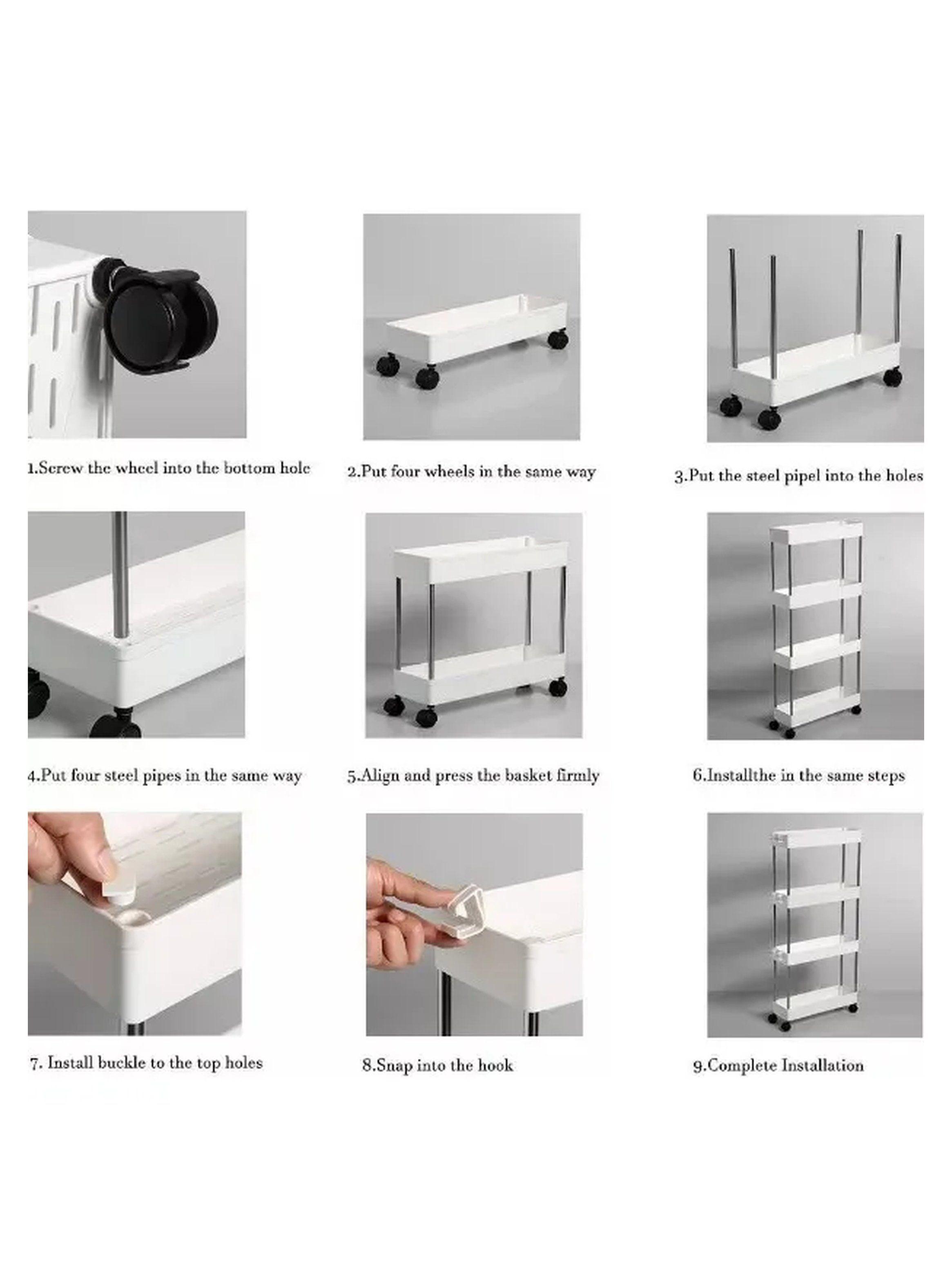 1.Screw the wheel into the bottom hole

2.Put four wheels in the same way

3.Put the steel pipel into the holes

4.Put four steel pipes in the same way

5.Align and press the basket firmly

6.Installthe in the same steps

7. Install buckle to the top holes

8.Snap into the hook

9.Complete Installation