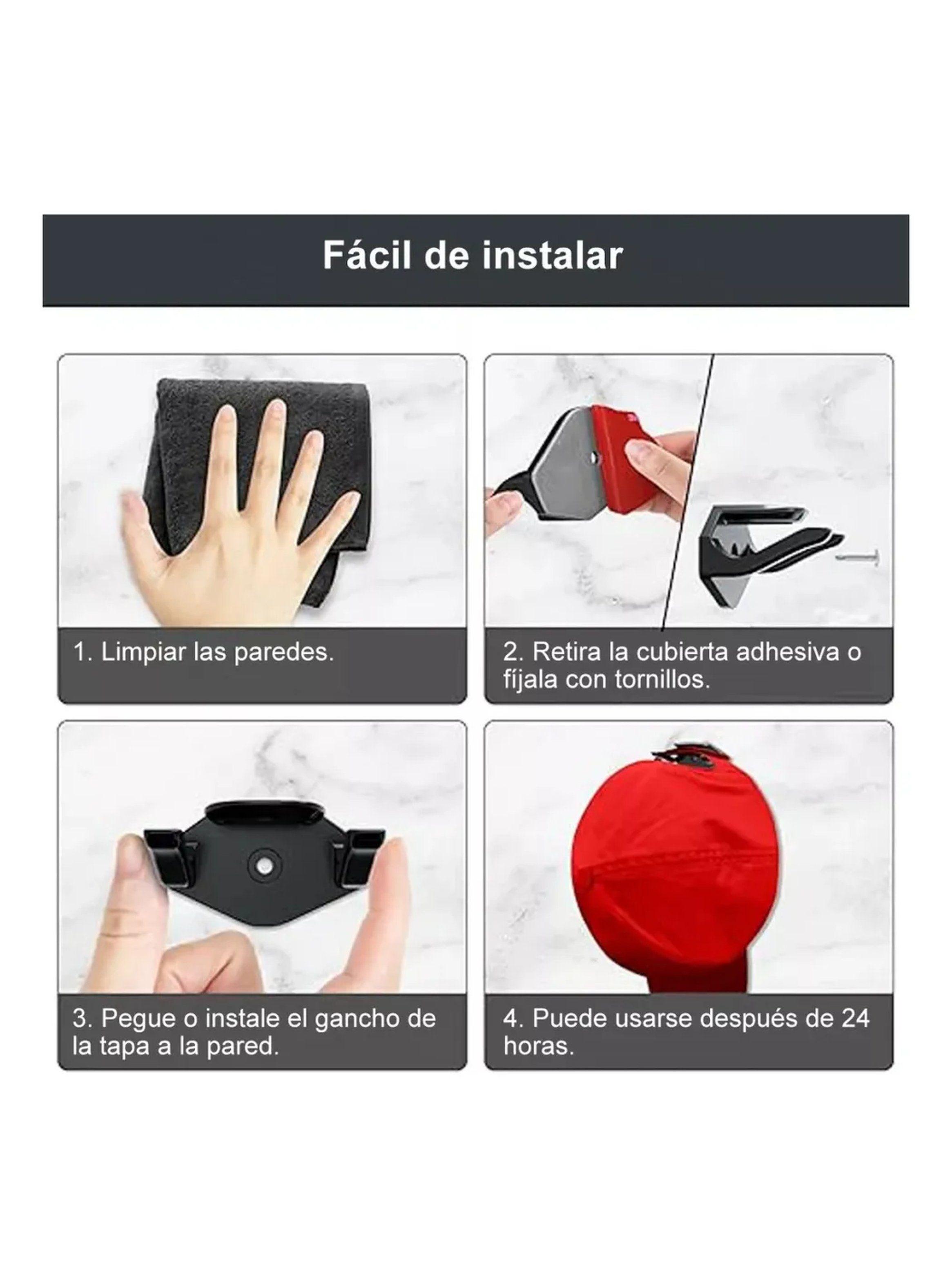 Fácil de instalar

1. Limpiar las paredes.

2. Retira la cubierta adhesiva o fíjala con tornillos.

3. Pegue o instale el gancho de la tapa a la pared.

4. Puede usarse después de 24 horas.