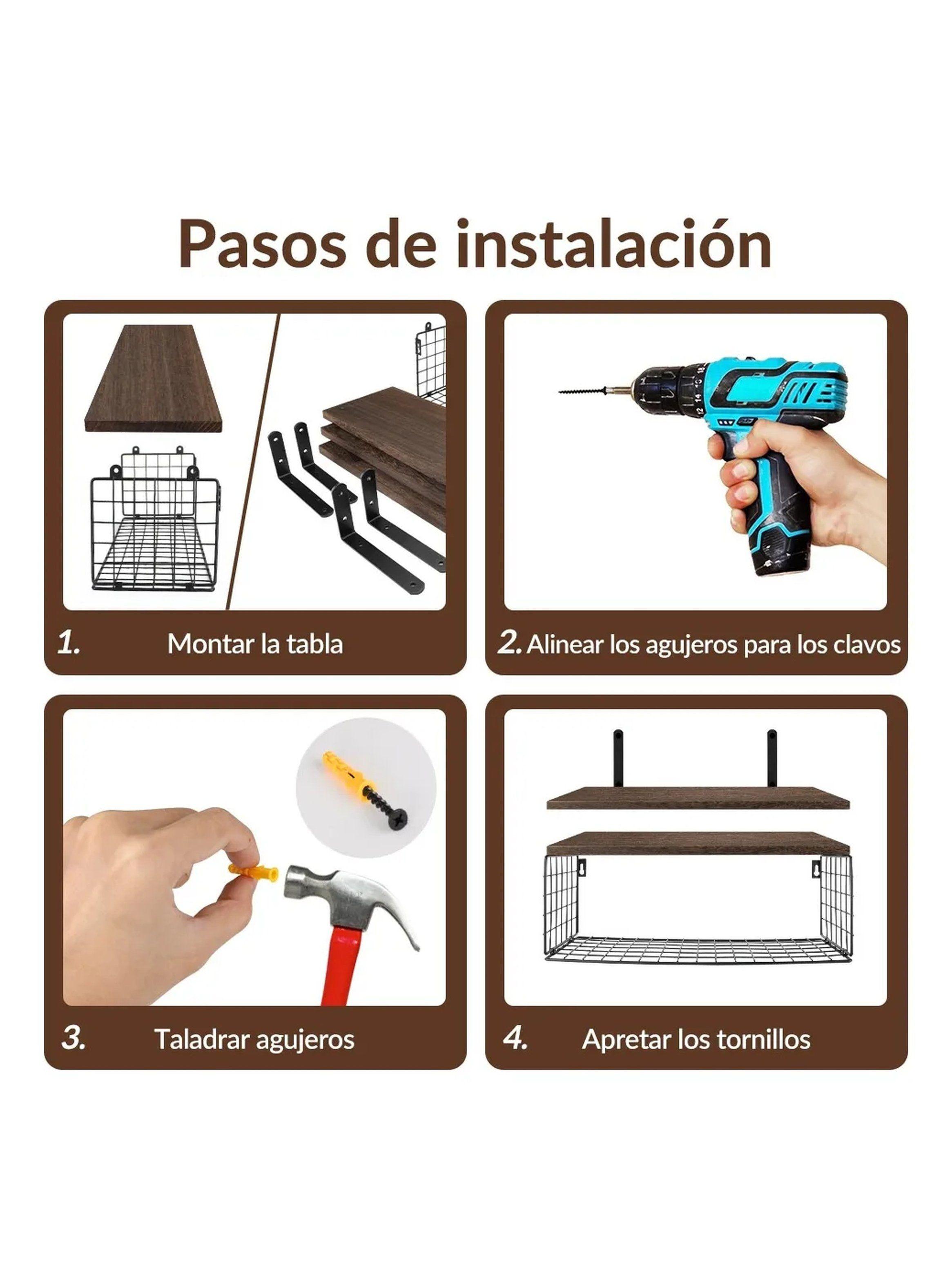 Pasos de instalación

1. Montar la tabla

2. Alinear los agujeros para los clavos

3. Taladrar agujeros

4. Apretar los tornillos