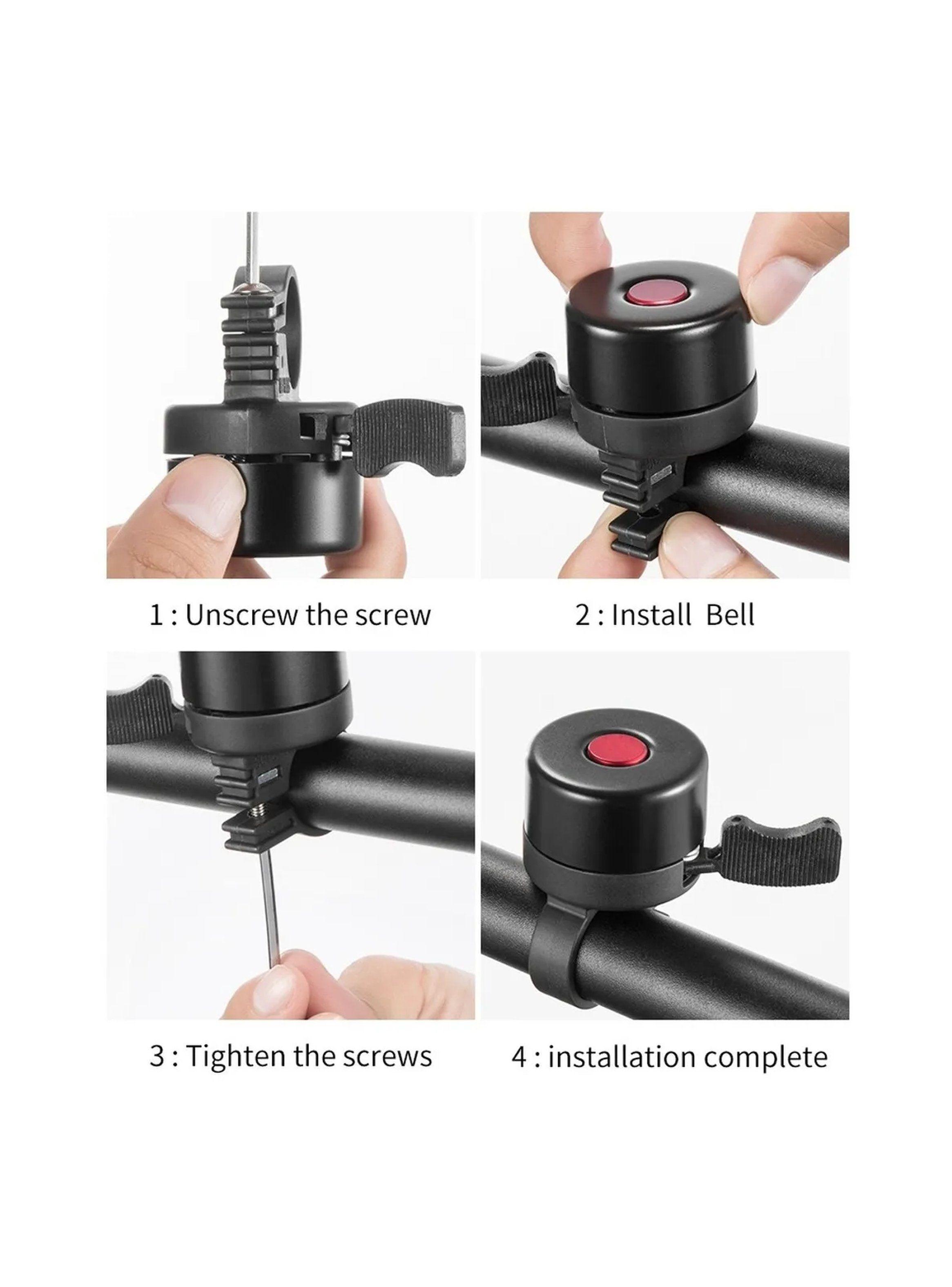 1 : Unscrew the screw

2 : Install  Bell

3 : Tighten the screws

4 : installation complete