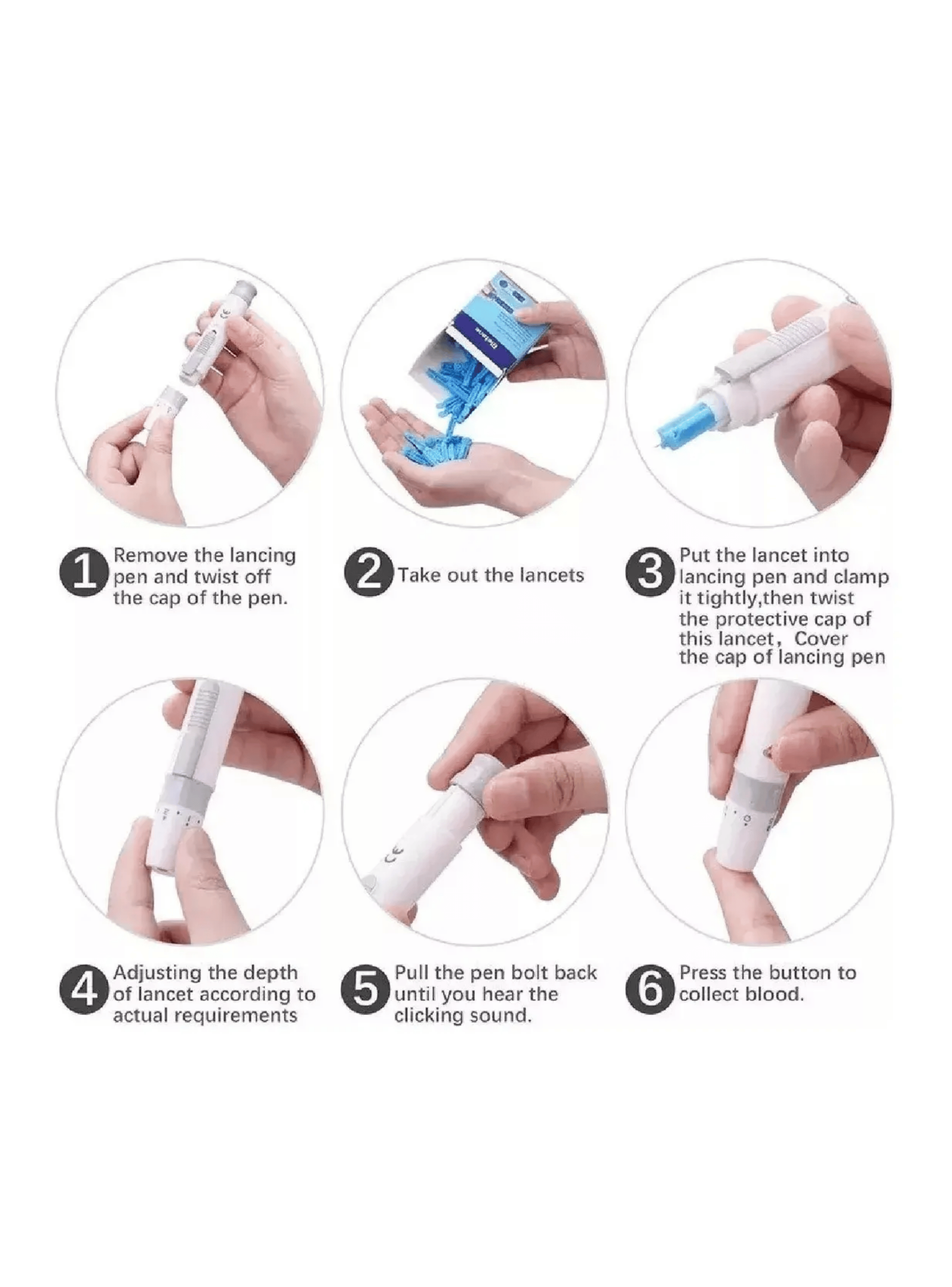 1 Remove the lancing pen and twist off the cap of the pen.

2 Take out the lancets

3 Put the lancet into lancing pen and clamp it tightly,then twist the protective cap of this lancet， Cover the cap of lancing pen

4 Adjusting the depth of lancet according to actual requirements

5 Pull the pen bolt back until you hear the clicking sound.

6 Press the button to collect blood.