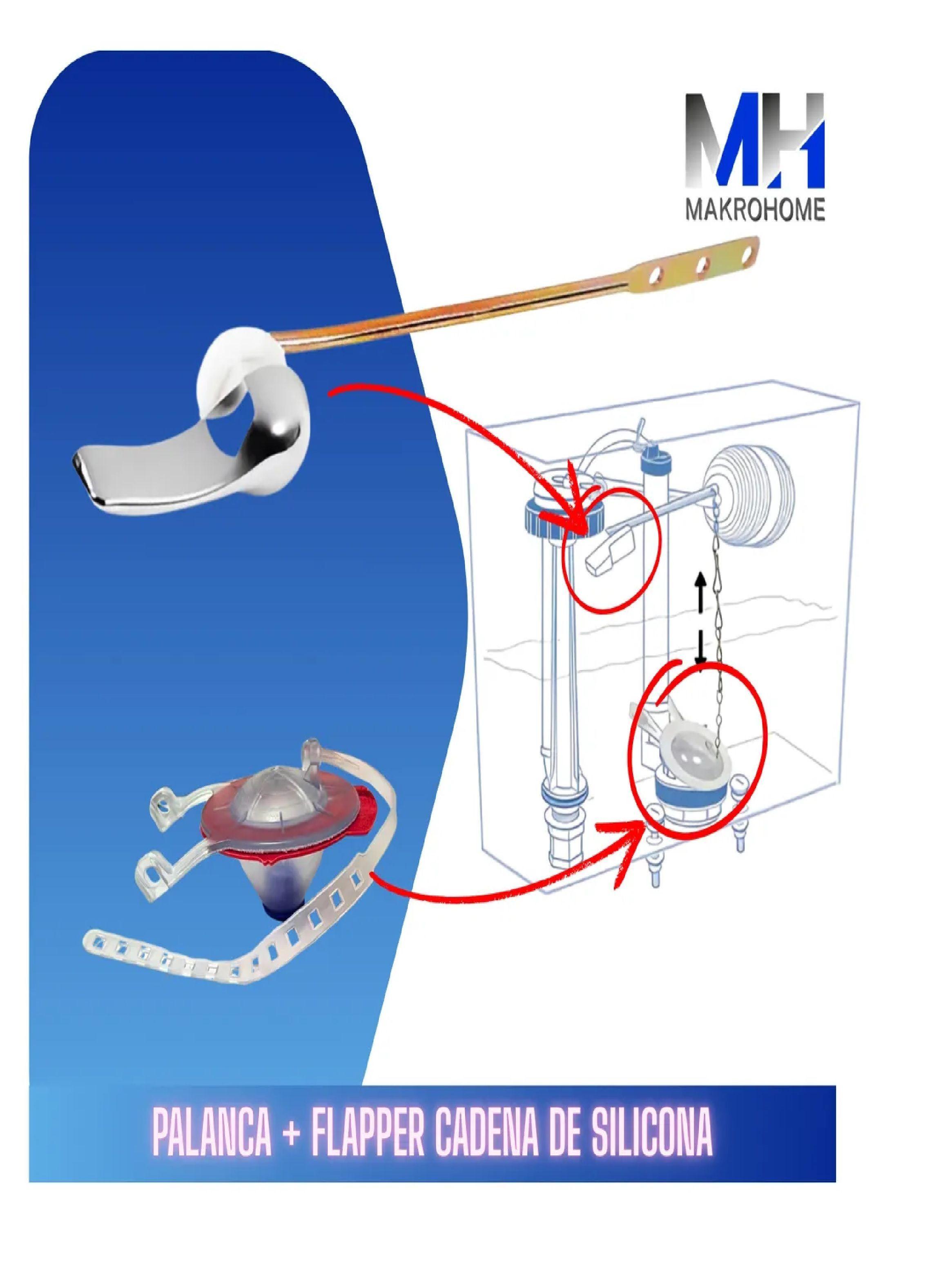 MH
MAKROHOME

PALANCA + FLAPPER CADENA DE SILICONA