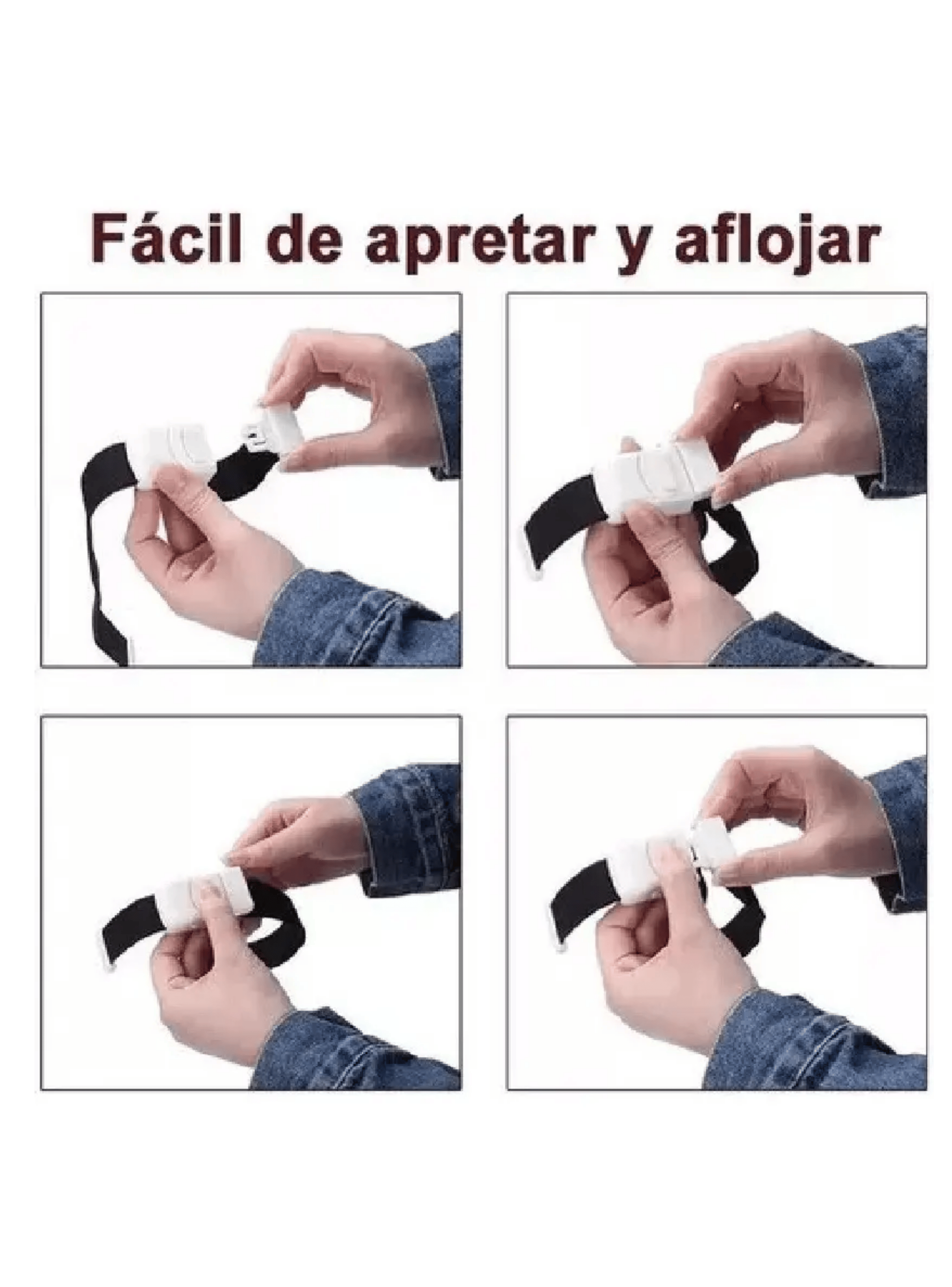 Fácil de apretar y aflojar